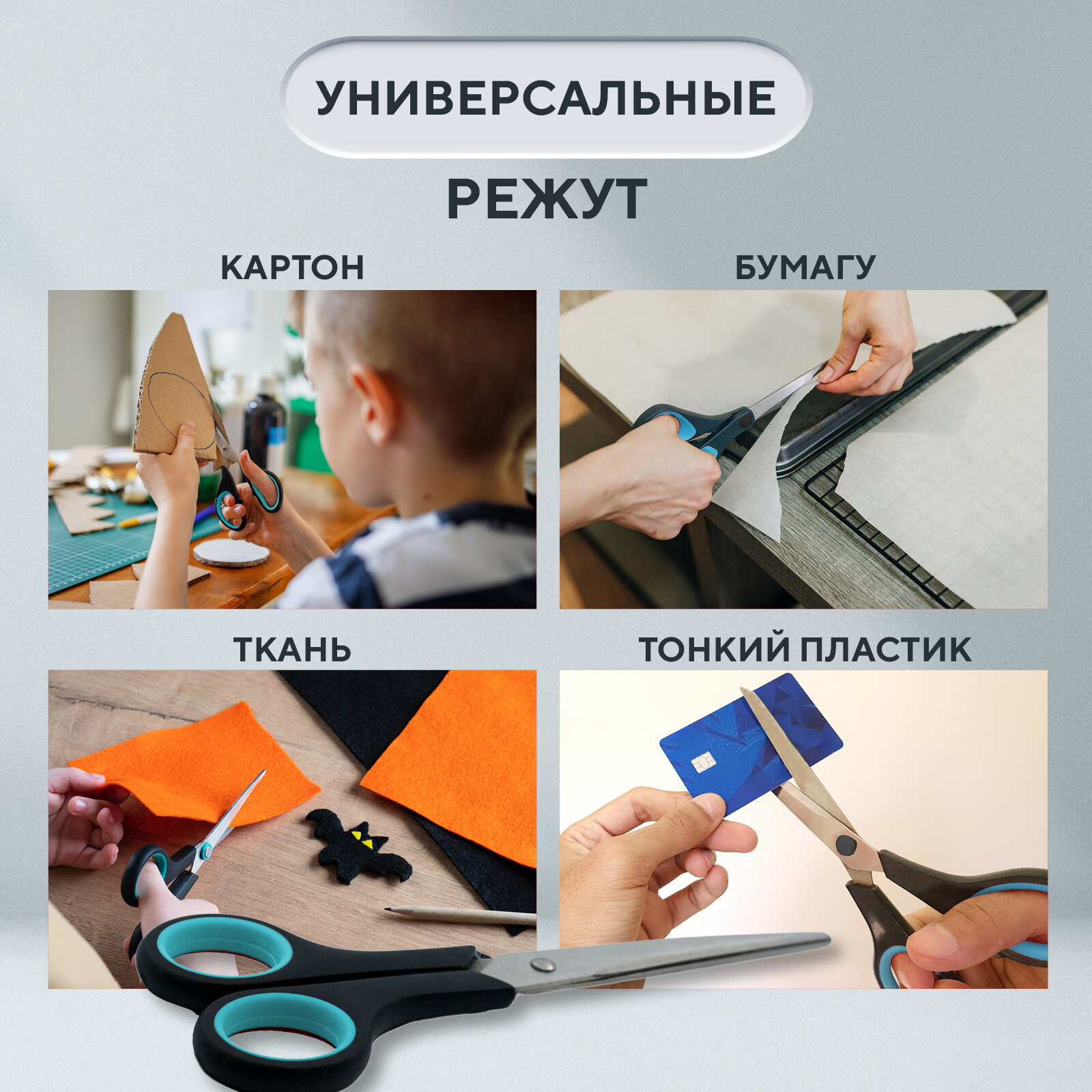 УНИВЕРСАЛЬНЫЕ

РЕЖУТ

КАРТОН

БУМАГУ

ТКАНЬ

ТОНКИЙ ПЛАСТИК