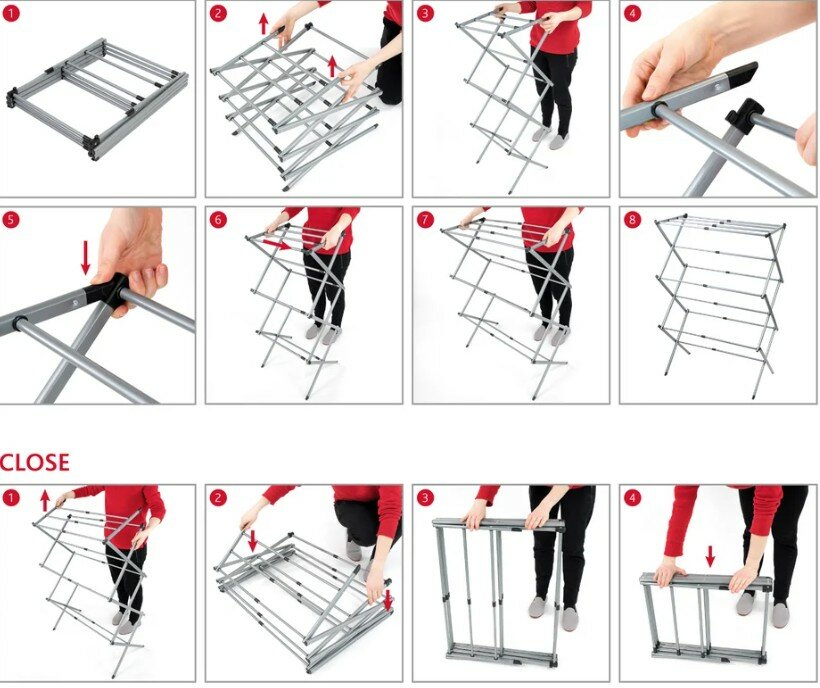 1
2
3
4
5
6
7
8

CLOSE

1
2
3
4