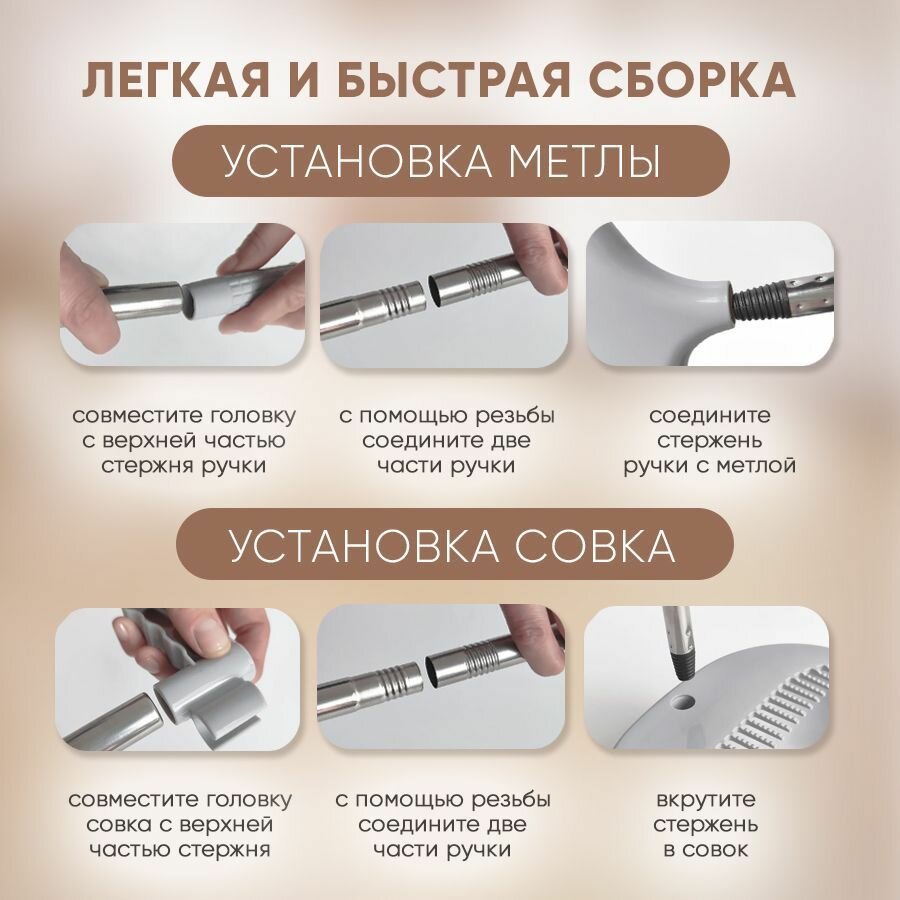 ЛЕГКАЯ И БЫСТРАЯ СБОРКА

УСТАНОВКА МЕТЛЫ

совместите головку с верхней частью стержня ручки

с помощью резьбы соедините две части ручки

соедините стержень ручки с метлой

УСТАНОВКА СОВКА

совместите головку совка с верхней частью стержня

с помощью резьбы соедините две части ручки

вкрутите стержень в совок