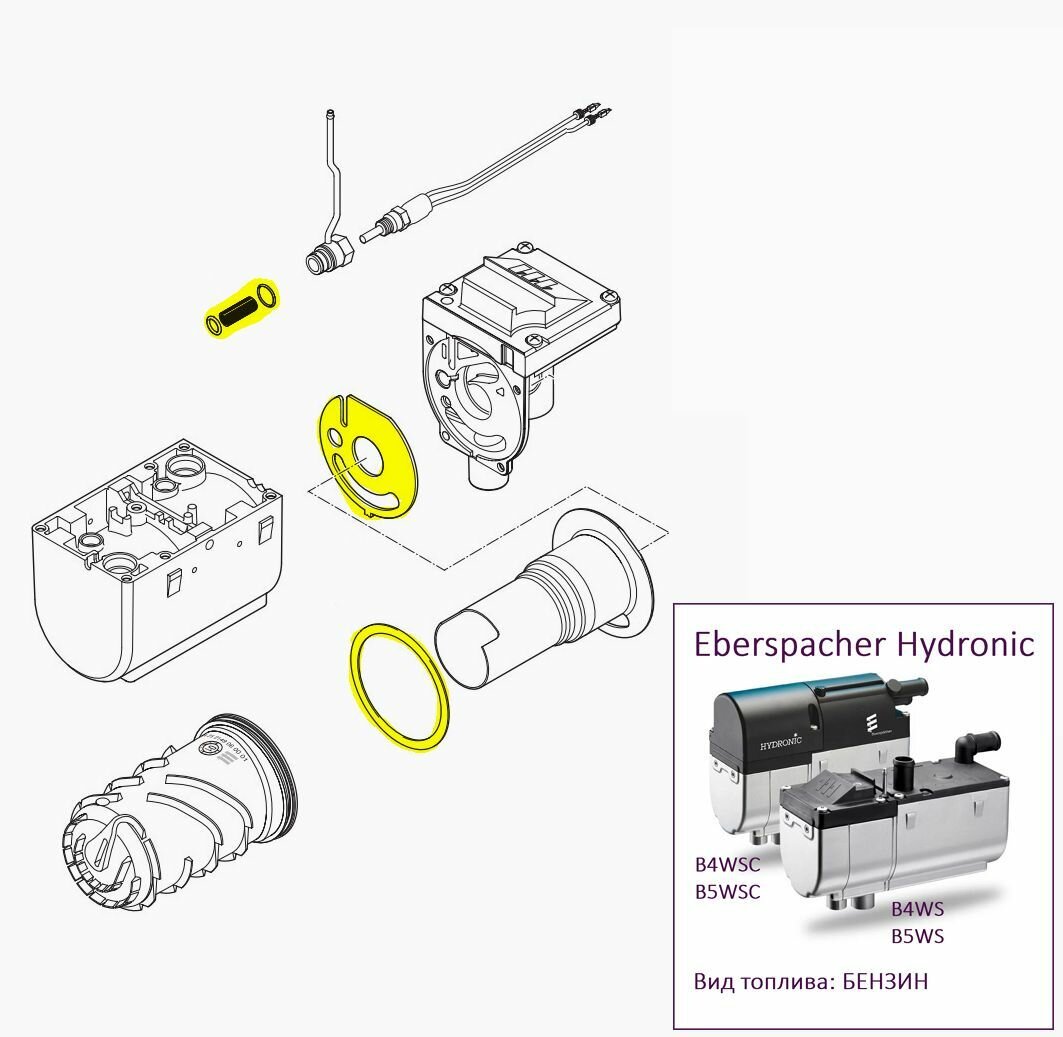 Eberspacher Hydronic

HYDRONIC

B4WSC
B5WSC

B4WS
B5WS

Вид топлива: БЕНЗИН