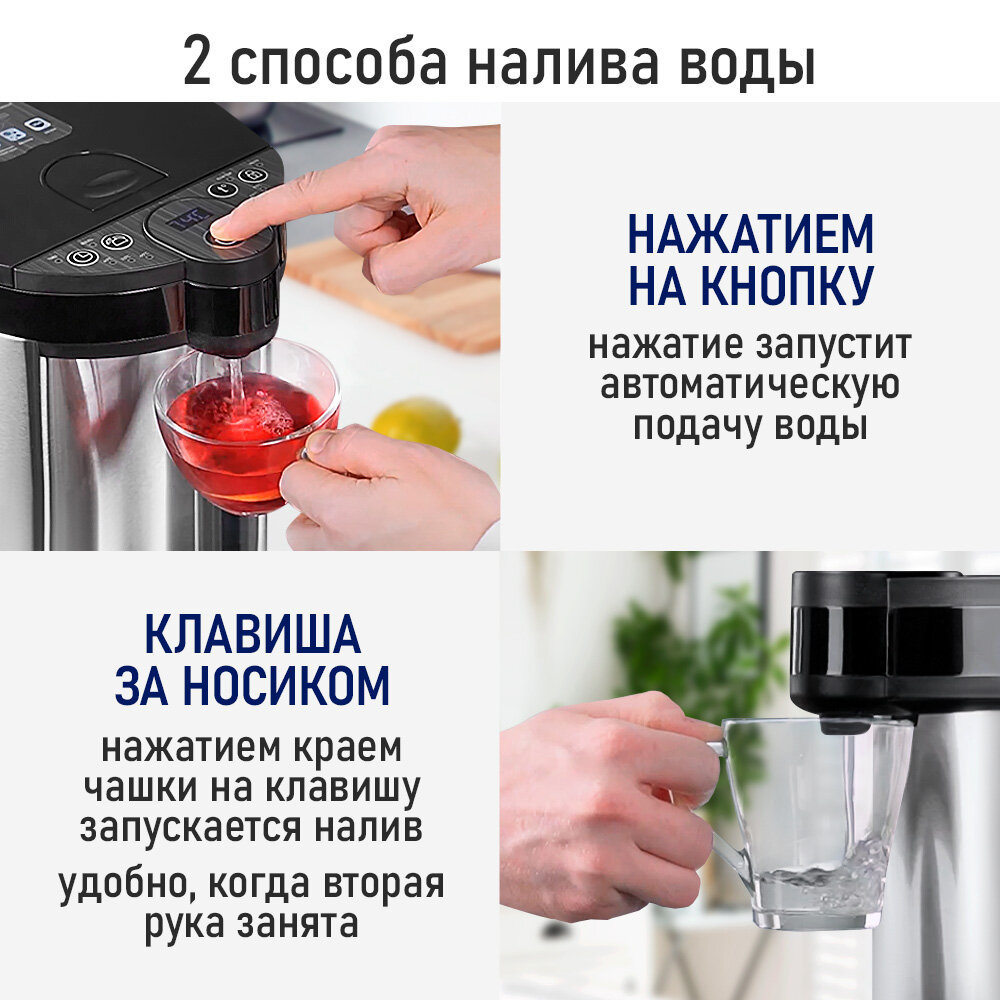 2 способа налива воды

НАЖАТИЕМ НА КНОПКУ

нажатие запустит автоматическую подачу воды

КЛАВИША ЗА НОСИКОМ

нажатием краем чашки на клавишу запускается налив

удобно, когда вторая рука занята