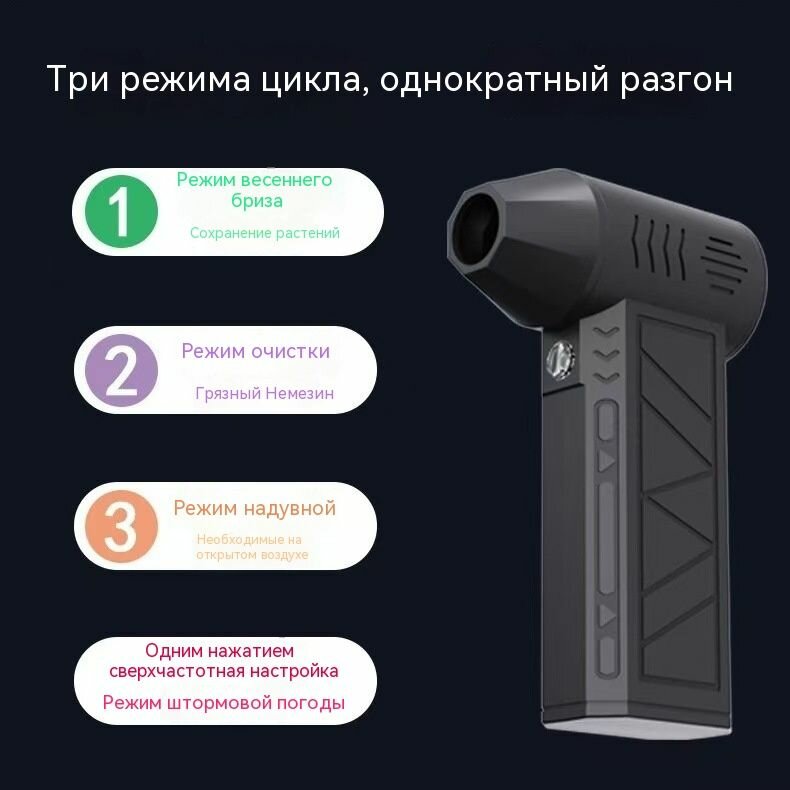 Три режима цикла, однократный разгон

1
Режим весеннего бриза
Сохранение растений

2
Режим очистки
Грязный Немезин

3
Режим надувной
Необходимые на открытом воздухе

Одним нажатием сверхчастотная настройка
Режим штормовой погоды