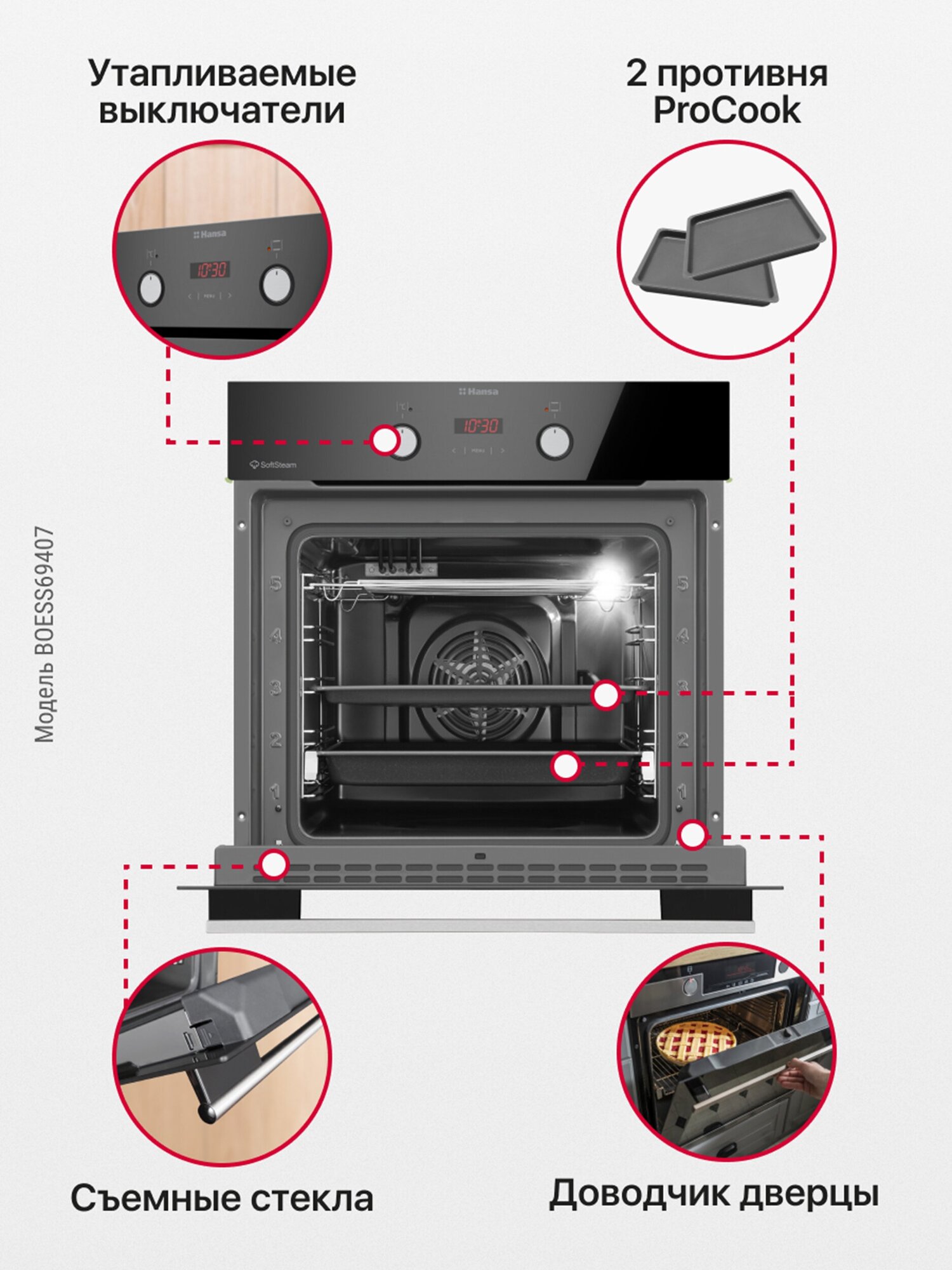 Утапливаемые выключатели

2 противня ProCook

Hansa

10:30

MENU

Hansa

10:30

MENU

SoftSteam

Модель BOESS69407

5
4
3
2
1

5
4
3
2
1

Съемные стекла

Доводчик дверцы