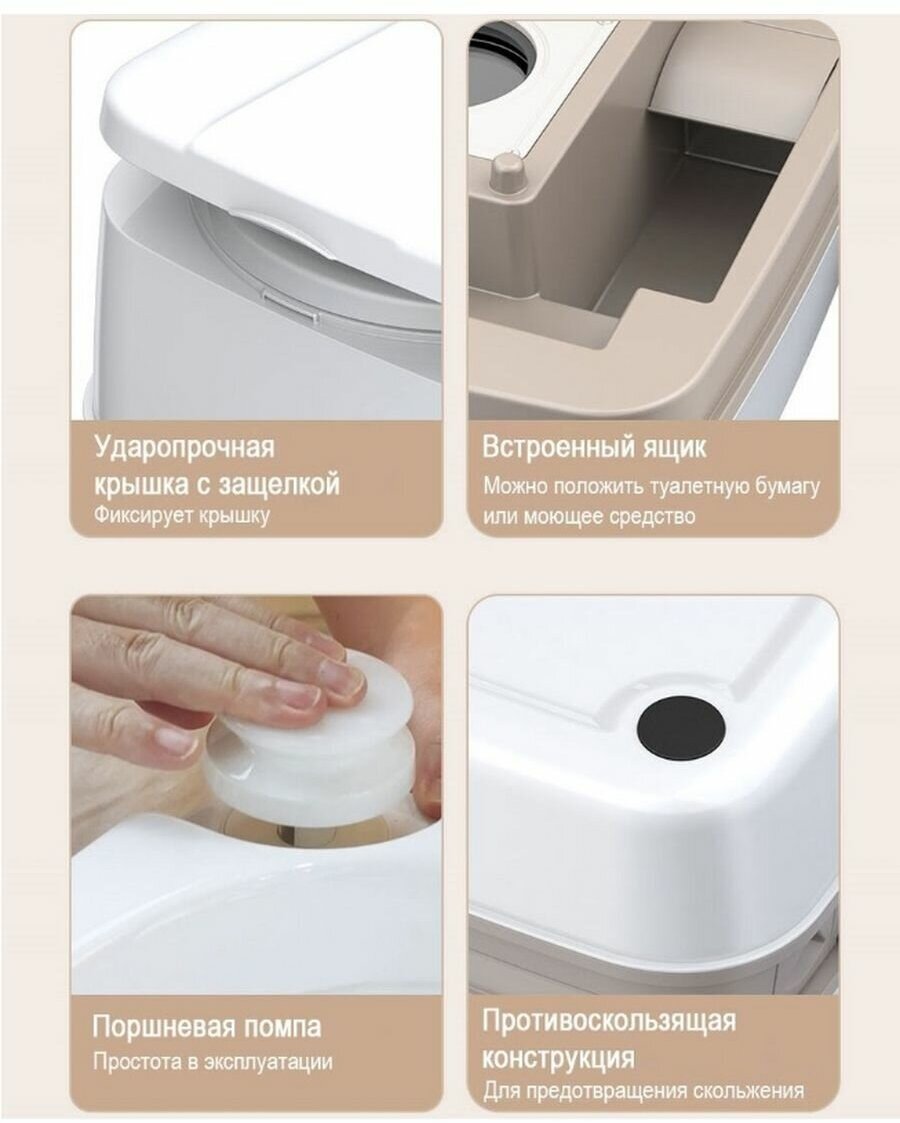 Ударопрочная крышка с защелкой
Фиксирует крышку

Встроенный ящик
Можно положить туалетную бумагу или моющее средство

Поршневая помпа
Простота в эксплуатации

Противоскользящая конструкция
Для предотвращения скольжения