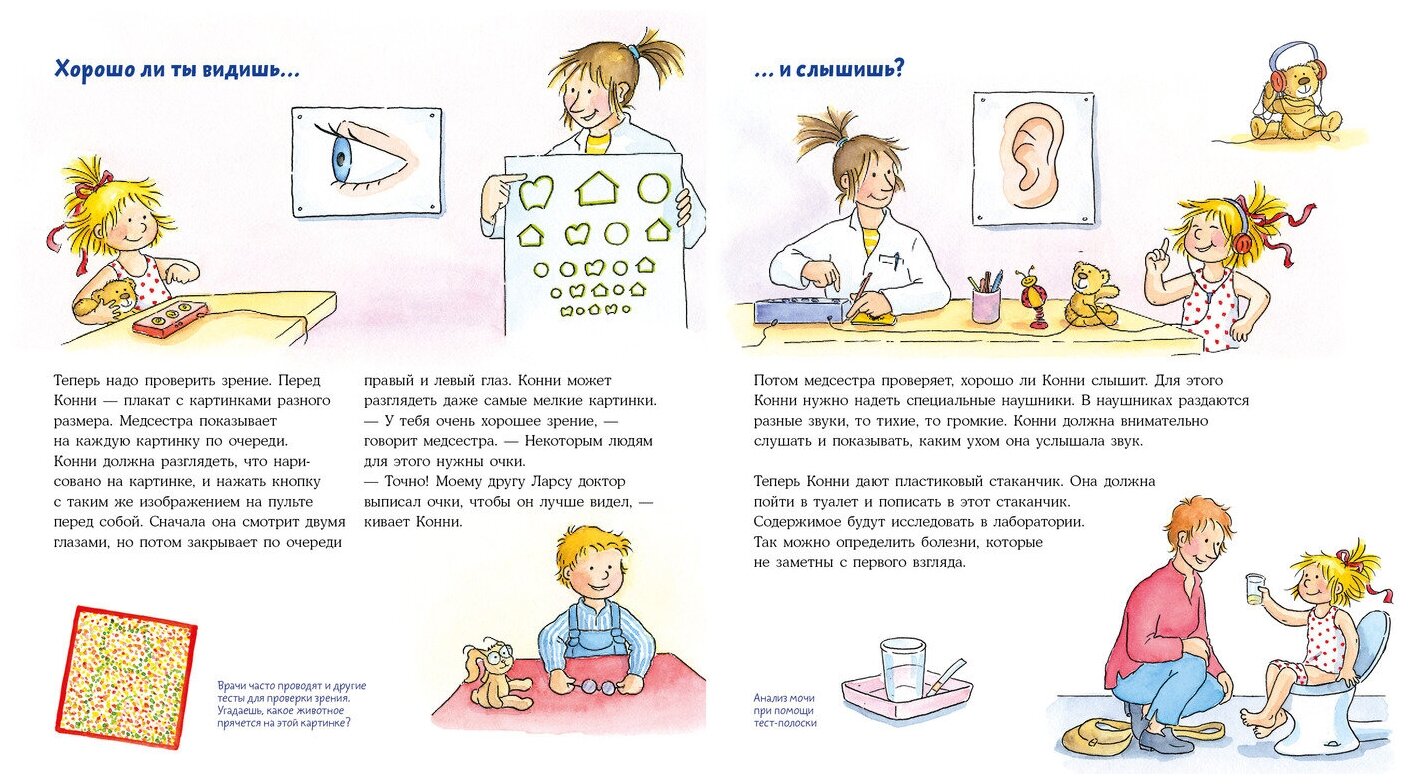 Хорошо ли ты видишь...

Теперь надо проверить зрение. Перед Конни — плакат с картинками разного размера. Медсестра показывает на каждую картинку по очереди. Конни должна разглядеть, что нарисовано на картинке, и нажать кнопку с таким же изображением на пульте перед собой. Сначала она смотрит двумя глазами, но потом закрывает по очереди правый и левый глаз. Конни может разглядеть даже самые мелкие картинки.
— У тебя очень хорошее зрение, — говорит медсестра. — Некоторым людям для этого нужны очки.
— Точно! Моему другу Ларсу доктор выписал очки, чтобы он лучше видел, — кивает Конни.

Врачи часто проводят и другие тесты для проверки зрения. Угадаешь, какое животное прячется на этой картинке?

... и слышишь?

Потом медсестра проверяет, хорошо ли Конни слышит. Для этого Конни нужно надеть специальные наушники. В наушниках раздаются разные звуки, то тихие, то громкие. Конни должна внимательно слушать и показывать, каким ухом она услышала звук.

Теперь Конни дают пластиковый стаканчик. Она должна пойти в туалет и пописать в этот стаканчик. Содержимое будут исследовать в лаборатории. Так можно определить болезни, которые не заметны с первого взгляда.

Анализ мочи при помощи тест-полоски