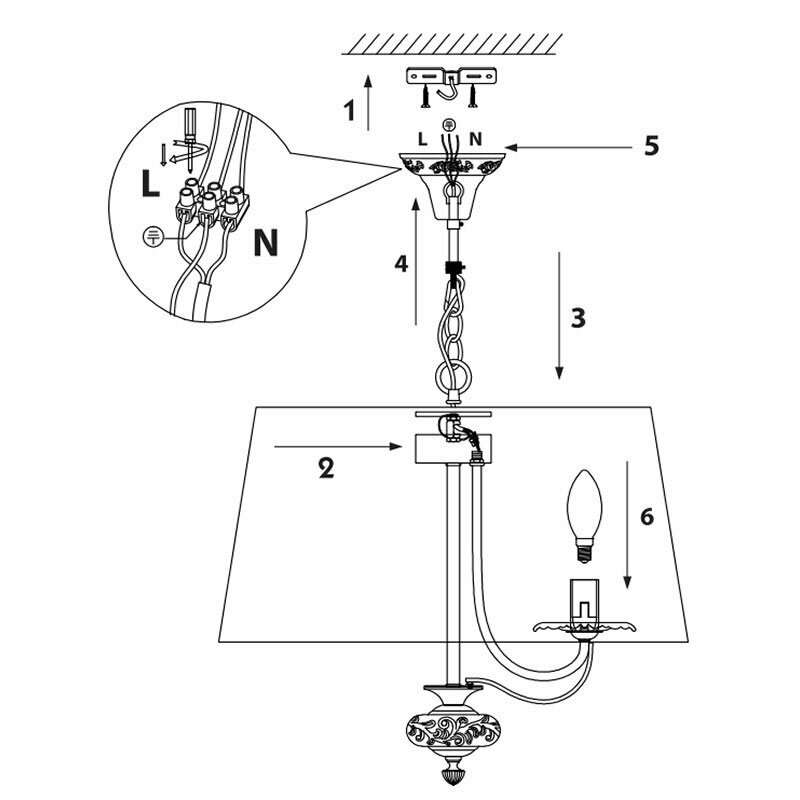 1
L N
5
L
N
4
3
2
6