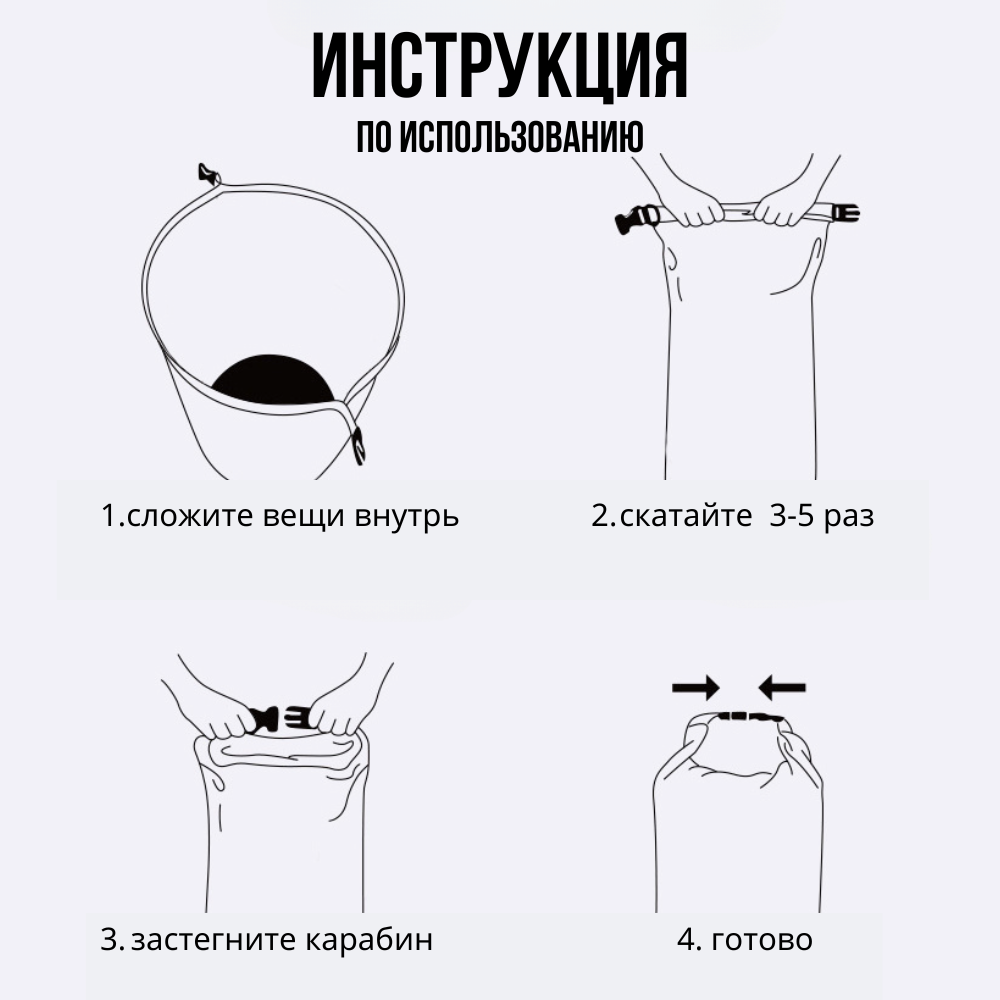 ИНСТРУКЦИЯ
ПО ИСПОЛЬЗОВАНИЮ

1.сложите вещи внутрь

2.скатайте 3-5 раз

3.застегните карабин

4. готово