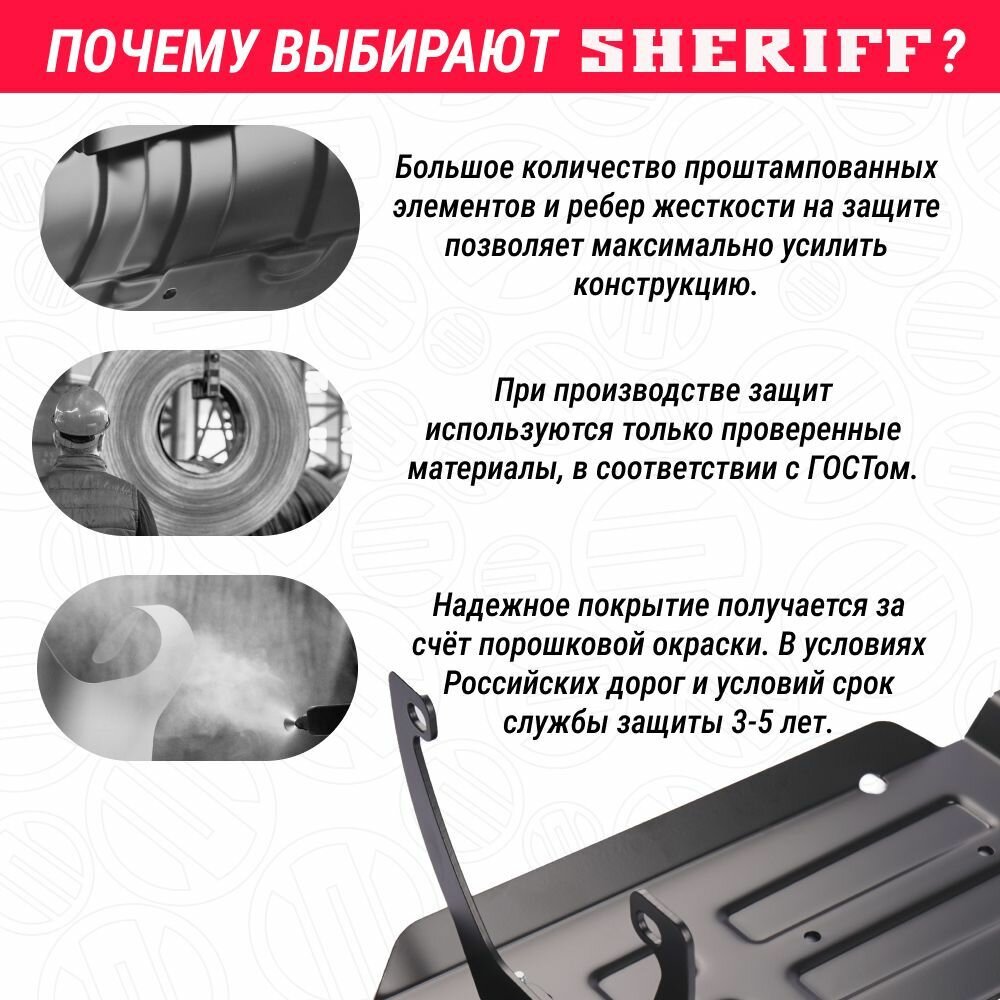 ПОЧЕМУ ВЫБИРАЮТ SHERIFF?

Большое количество проштампованных элементов и ребер жесткости на защите позволяет максимально усилить конструкцию.

При производстве защит используются только проверенные материалы, в соответствии с ГОСТом.

Надежное покрытие получается за счёт порошковой окраски. В условиях Российских дорог и условий срок службы защиты 3-5 лет.