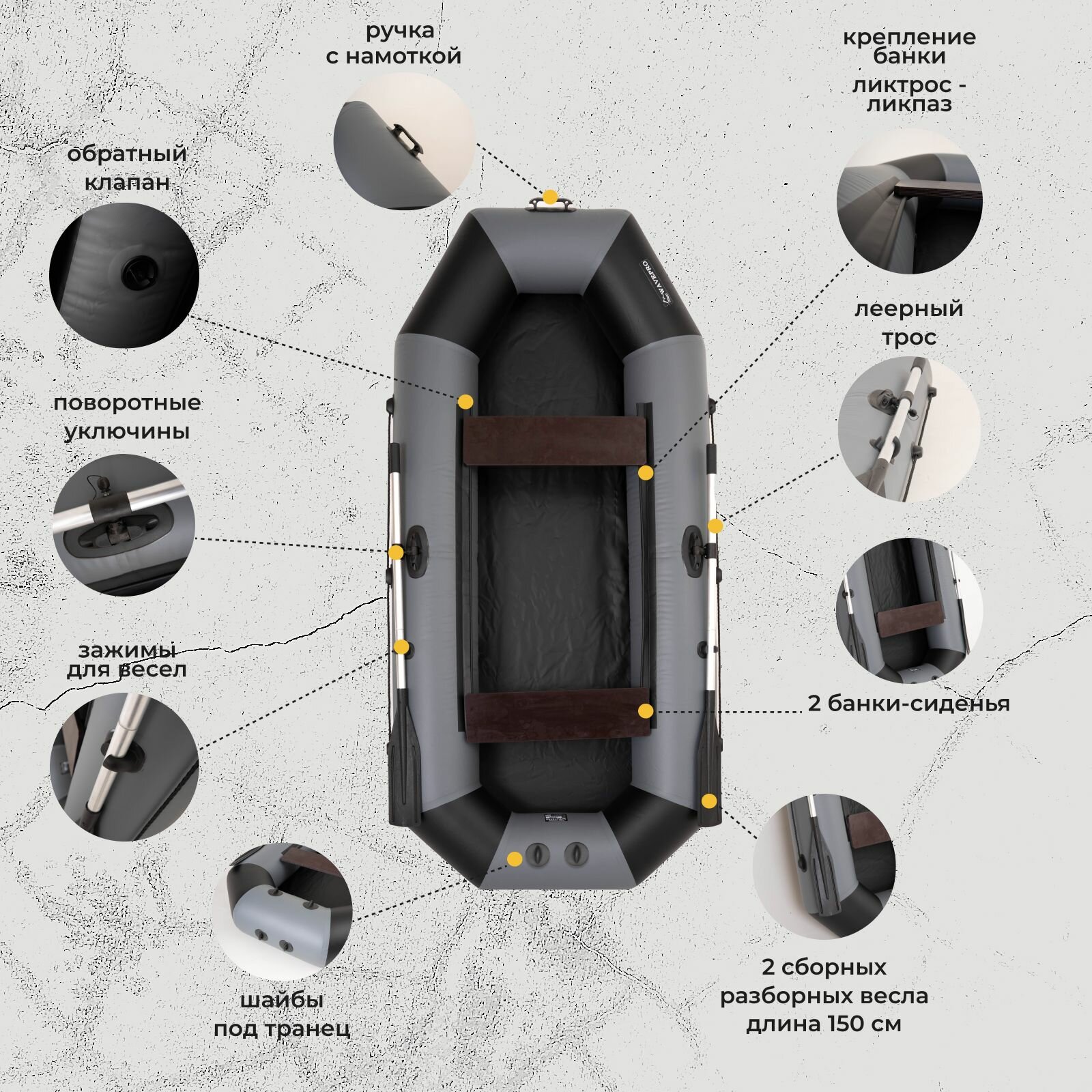 ручка с намоткой

крепление банки

ликтрос - ликпаз

обратный клапан

WAVEPRO

леерный трос

поворотные уключины

зажимы для весел

2 банки-сиденья

шайбы под транец

2 сборных разборных весла длина 150 см