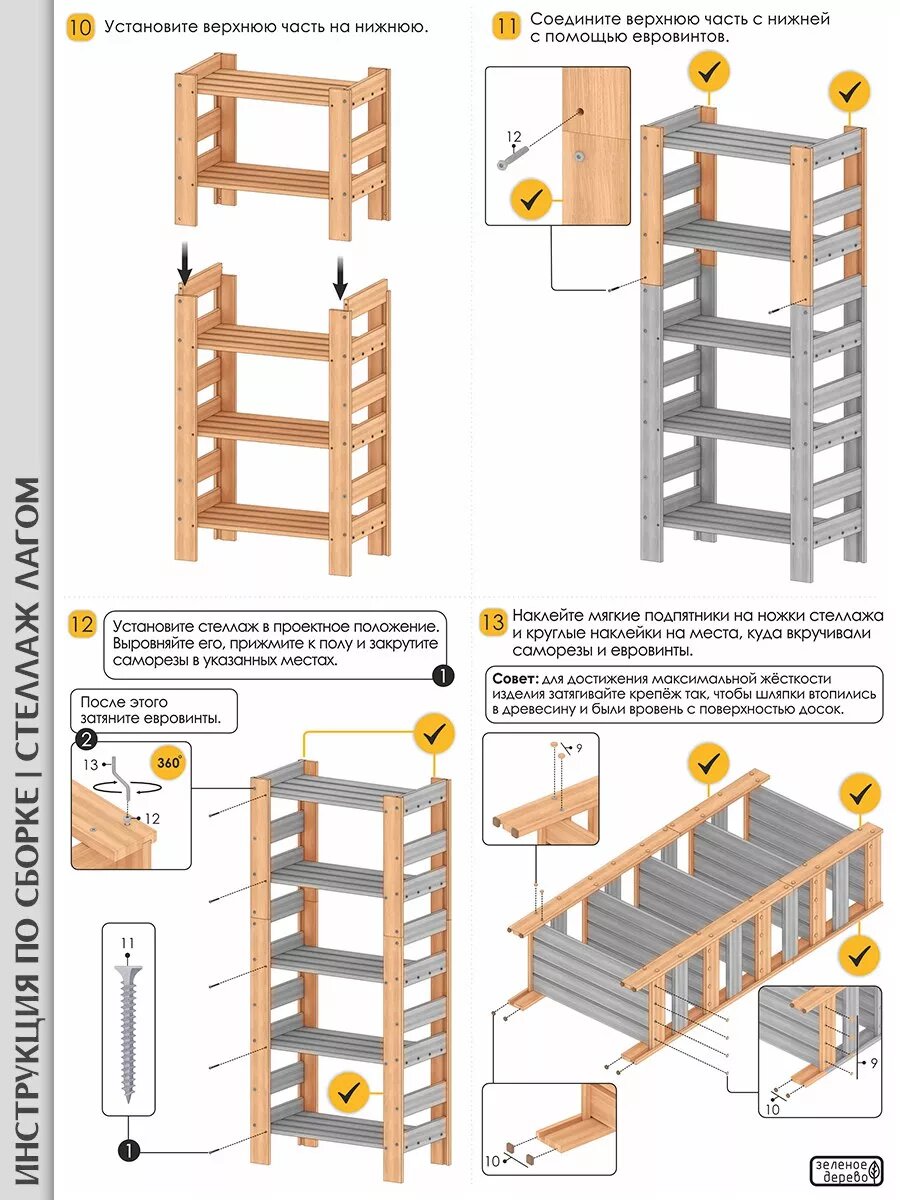 ИНСТРУКЦИЯ ПО СБОРКЕ | СТЕЛЛАЖ ЛАГОМ

10 Установите верхнюю часть на нижнюю.

11 Соедините верхнюю часть с нижней с помощью евровинтов.

12

12 Установите стеллаж в проектное положение. Выровняйте его, прижмите к полу и закрутите саморезы в указанных местах.

1

После этого затяните евровинты.

2

13

360°

12

11

1

13 Наклейте мягкие подпятники на ножки стеллажа и круглые наклейки на места, куда вкручивали саморезы и евровинты.

Совет: для достижения максимальной жёсткости изделия затягивайте крепёж так, чтобы шляпки втопились в древесину и были вровень с поверхностью досок.

9

9

10

10

зеленое дерево