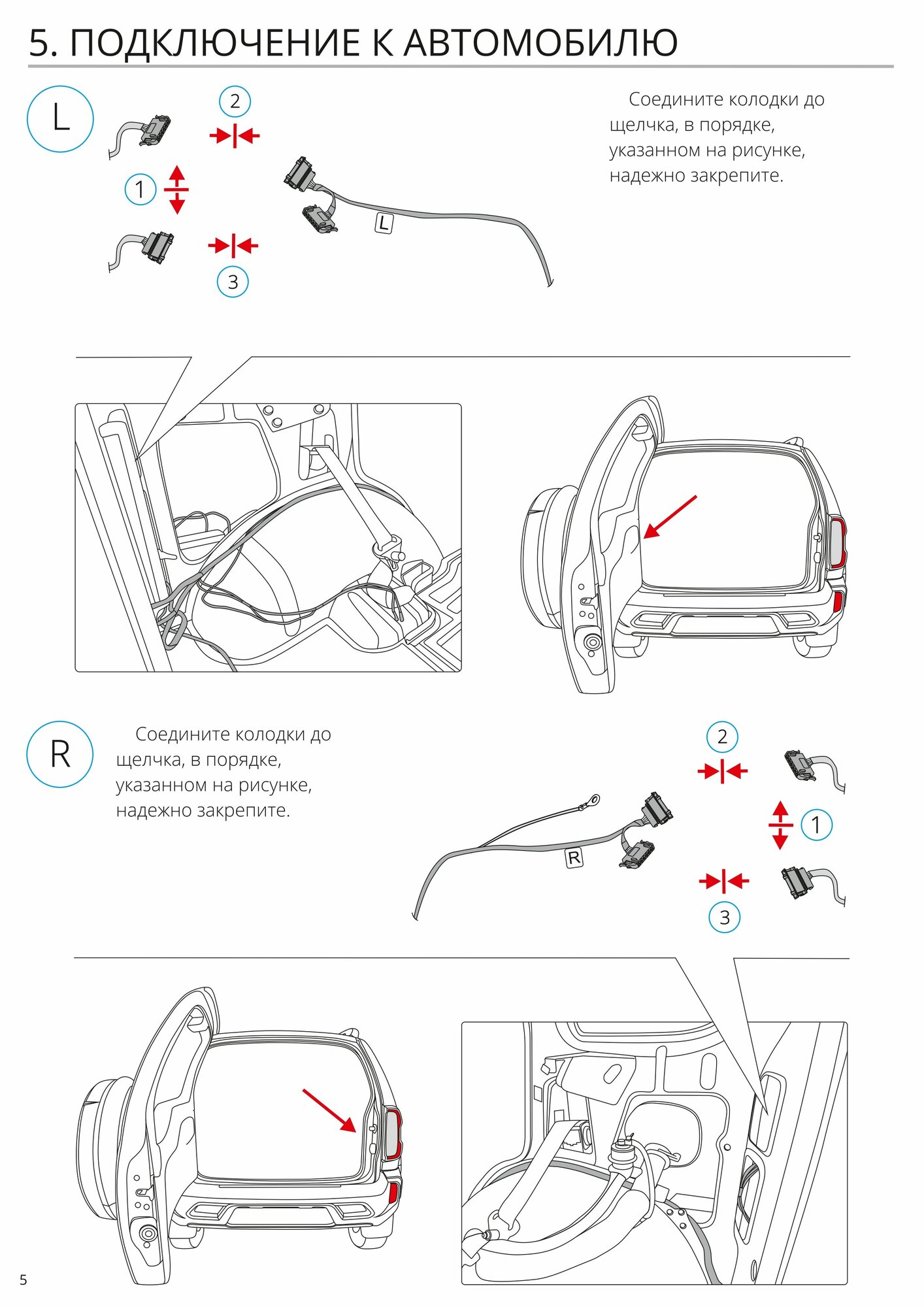 5. ПОДКЛЮЧЕНИЕ К АВТОМОБИЛЮ

L

2

1

3

L

Соедините колодки до щелчка, в порядке, указанном на рисунке, надежно закрепите.

R

Соедините колодки до щелчка, в порядке, указанном на рисунке, надежно закрепите.

2

1

3

R

5