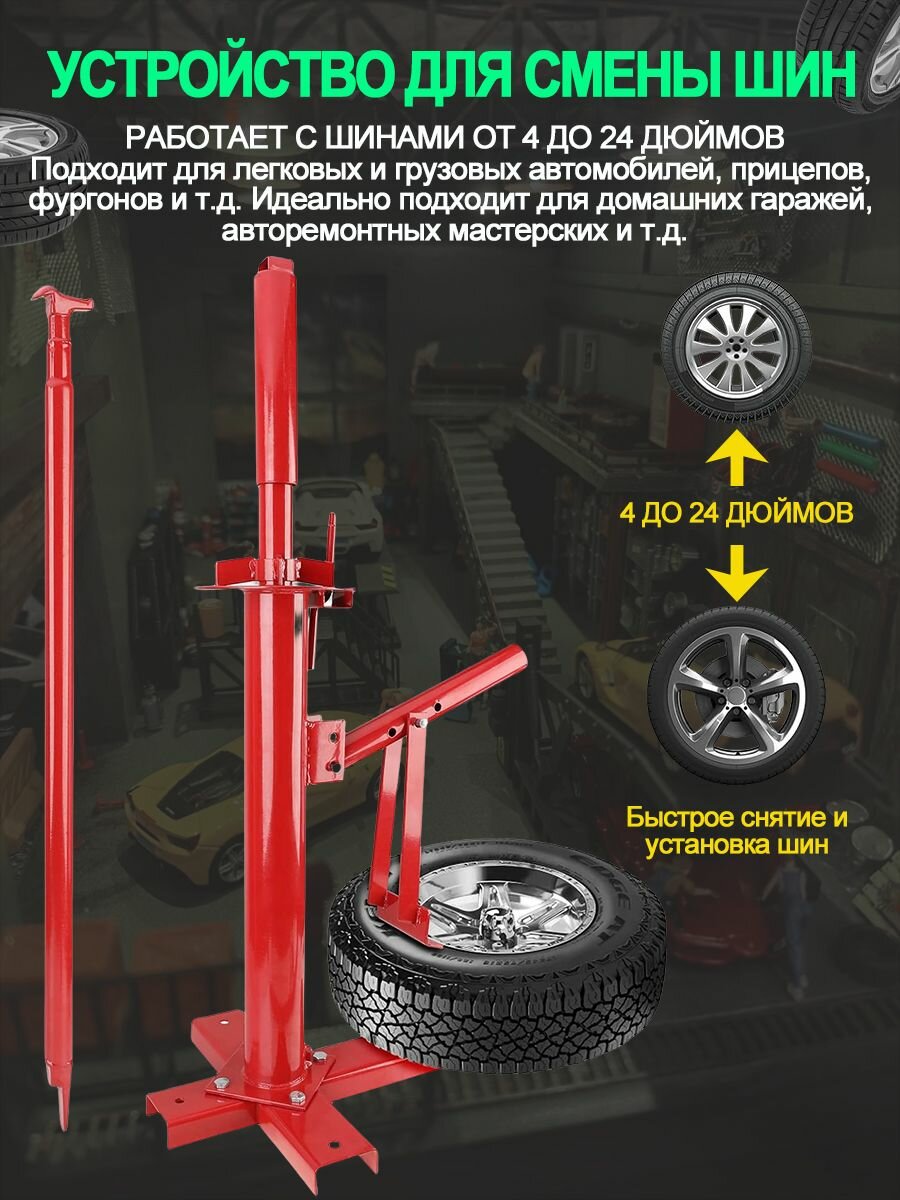 УСТРОЙСТВО ДЛЯ СМЕНЫ ШИН

РАБОТАЕТ С ШИНАМИ ОТ 4 ДО 24 ДЮЙМОВ
Подходит для легковых и грузовых автомобилей, прицепов, фургонов и т.д. Идеально подходит для домашних гаражей, авторемонтных мастерских и т.д.

4 ДО 24 ДЮЙМОВ

Быстрое снятие и установка шин