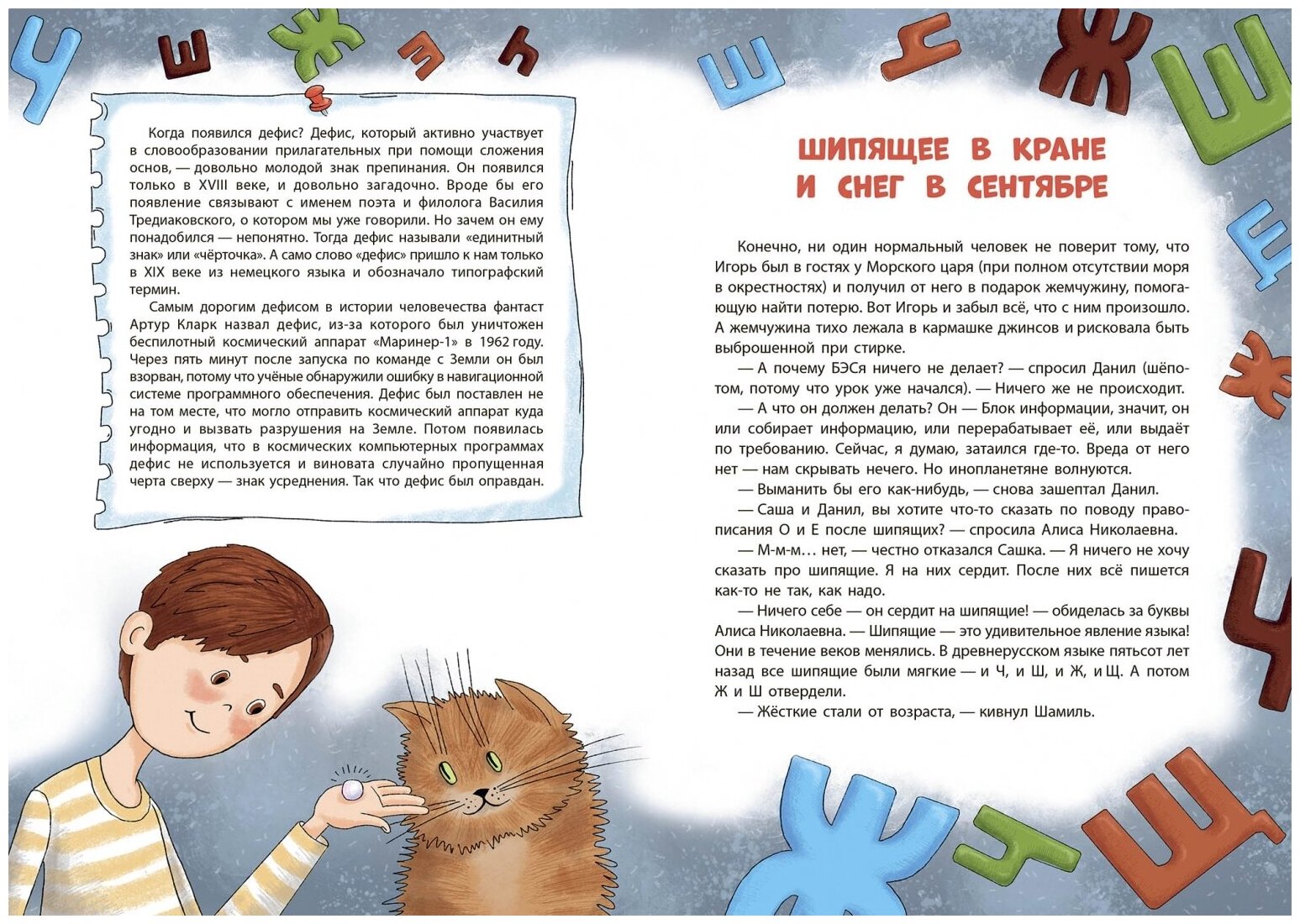 Когда появился дефис? Дефис, который активно участвует в словообразовании прилагательных при помощи сложения основ, — довольно молодой знак препинания. Он появился только в XVIII веке, и довольно загадочно. Вроде бы его появление связывают с именем поэта и филолога Василия Тредиаковского, о котором мы уже говорили. Но зачем он ему понадобился — непонятно. Тогда дефис называли «единитный знак» или «чёрточка». А само слово «дефис» пришло к нам только в XIX веке из немецкого языка и обозначало типографский термин.

Самым дорогим дефисом в истории человечества фантаст Артур Кларк назвал дефис, из-за которого был уничтожен беспилотный космический аппарат «Маринер-1» в 1962 году. Через пять минут после запуска по команде с Земли он был взорван, потому что учёные обнаружили ошибку в навигационной системе программного обеспечения. Дефис был поставлен не на том месте, что могло отправить космический аппарат куда угодно и вызвать разрушения на Земле. Потом появилась информация, что в космических компьютерных программах дефис не используется и виновата случайно пропущенная черта сверху — знак усреднения. Так что дефис был оправдан.

ШИПЯЩЕЕ В КРАНЕ И СНЕГ В СЕНТЯБРЕ

Конечно, ни один нормальный человек не поверит тому, что Игорь был в гостях у Морского царя (при полном отсутствии моря в окрестностях) и получил от него в подарок жемчужину, помогающую найти потерю. Вот Игорь и забыл всё, что с ним произошло. А жемчужина тихо лежала в кармашке джинсов и рисковала быть выброшенной при стирке.

— А почему БЭСя ничего не делает? — спросил Данил (шёпотом, потому что урок уже начался). — Ничего же не происходит.

— А что он должен делать? Он — Блок информации, значит, он или собирает информацию, или перерабатывает её, или выдаёт по требованию. Сейчас, я думаю, затаился где-то. Вреда от него нет — нам скрывать нечего. Но инопланетяне волнуются.

— Выманить бы его как-нибудь, — снова зашептал Данил.

— Саша и Данил, вы хотите что-то сказать по поводу правописания О и Е после шипящих? — спросила Алиса Николаевна.

— М-м-м… нет, — честно отказался Сашка. — Я ничего не хочу сказать про шипящие. Я на них сердит. После них всё пишется как-то не так, как надо.

— Ничего себе — он сердит на шипящие! — обиделась за буквы Алиса Николаевна. — Шипящие — это удивительное явление языка! Они в течение веков менялись. В древнерусском языке пятьсот лет назад все шипящие были мягкие — и Ч, и Ш, и Ж, и Щ. А потом Ж и Ш отвердели.

— Жёсткие стали от возраста, — кивнул Шамиль.