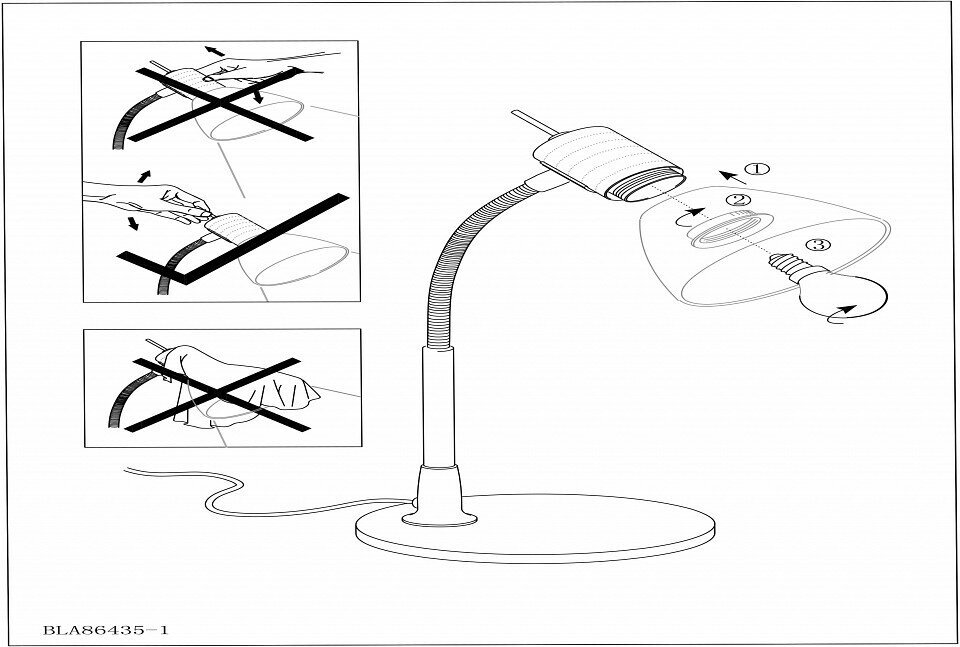 ①
②
③
BLA86435-1