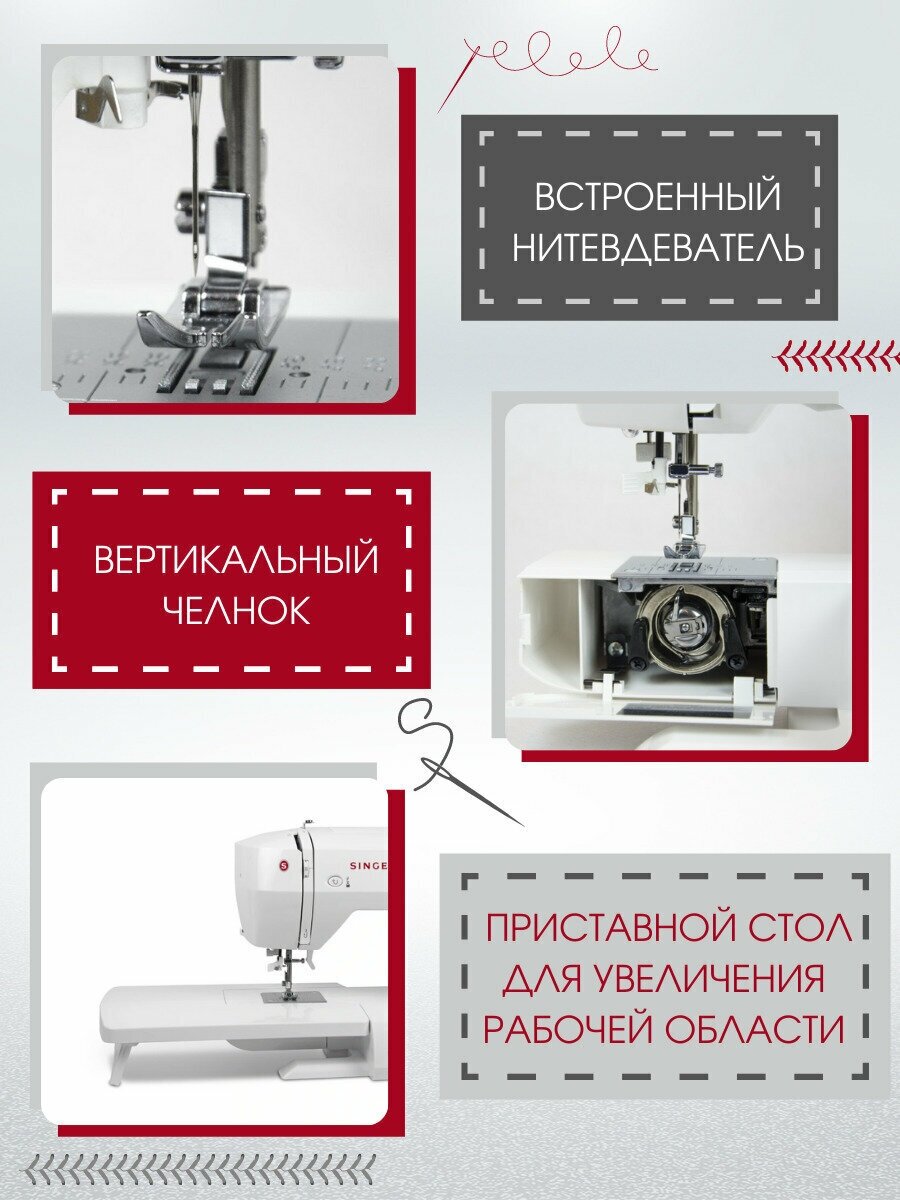 ВСТРОЕННЫЙ НИТЕВДЕВАТЕЛЬ

ВЕРТИКАЛЬНЫЙ ЧЕЛНОК

SINGE

ПРИСТАВНОЙ СТОЛ ДЛЯ УВЕЛИЧЕНИЯ РАБОЧЕЙ ОБЛАСТИ