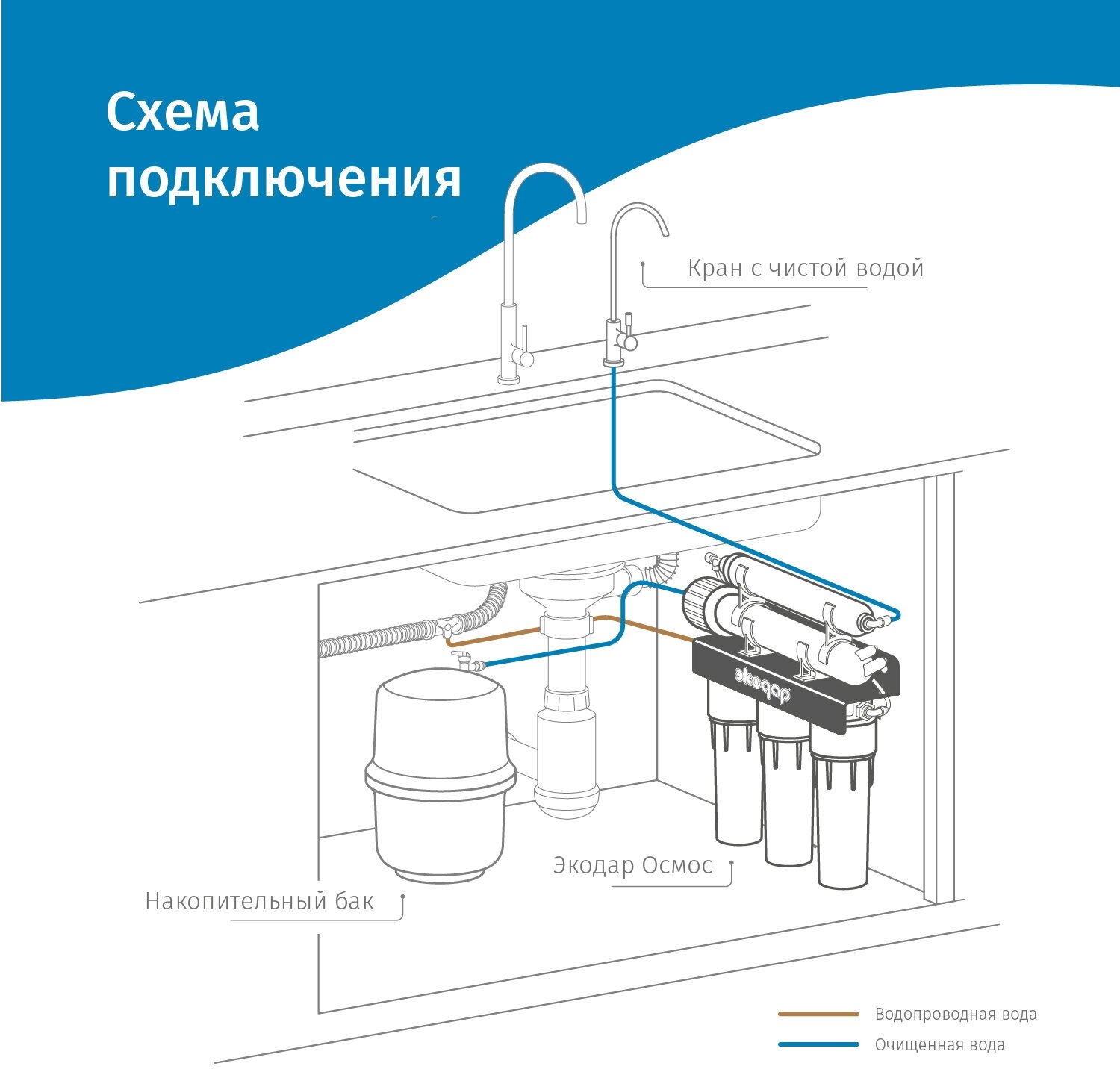 Схема подключения

Кран с чистой водой

экодар

Экодар Осмос

Накопительный бак

Водопроводная вода

Очищенная вода