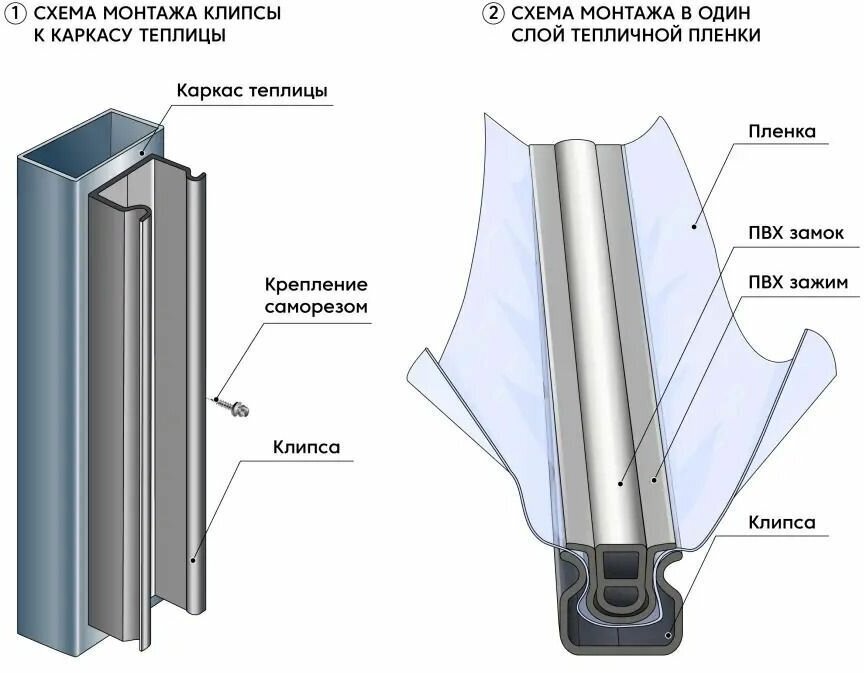 ① СХЕМА МОНТАЖА КЛИПСЫ К КАРКАСУ ТЕПЛИЦЫ

Каркас теплицы

Крепление саморезом

Клипса

② СХЕМА МОНТАЖА В ОДИН СЛОЙ ТЕПЛИЧНОЙ ПЛЕНКИ

Пленка

ПВХ замок

ПВХ зажим

Клипса