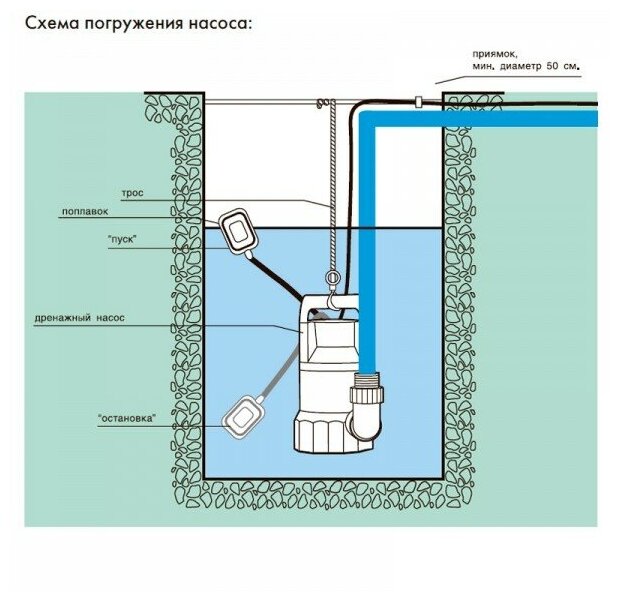 Схема погружения насоса:

приямок,
мин. диаметр 50 см.

трос

поплавок

"пуск"

дренажный насос

"остановка"