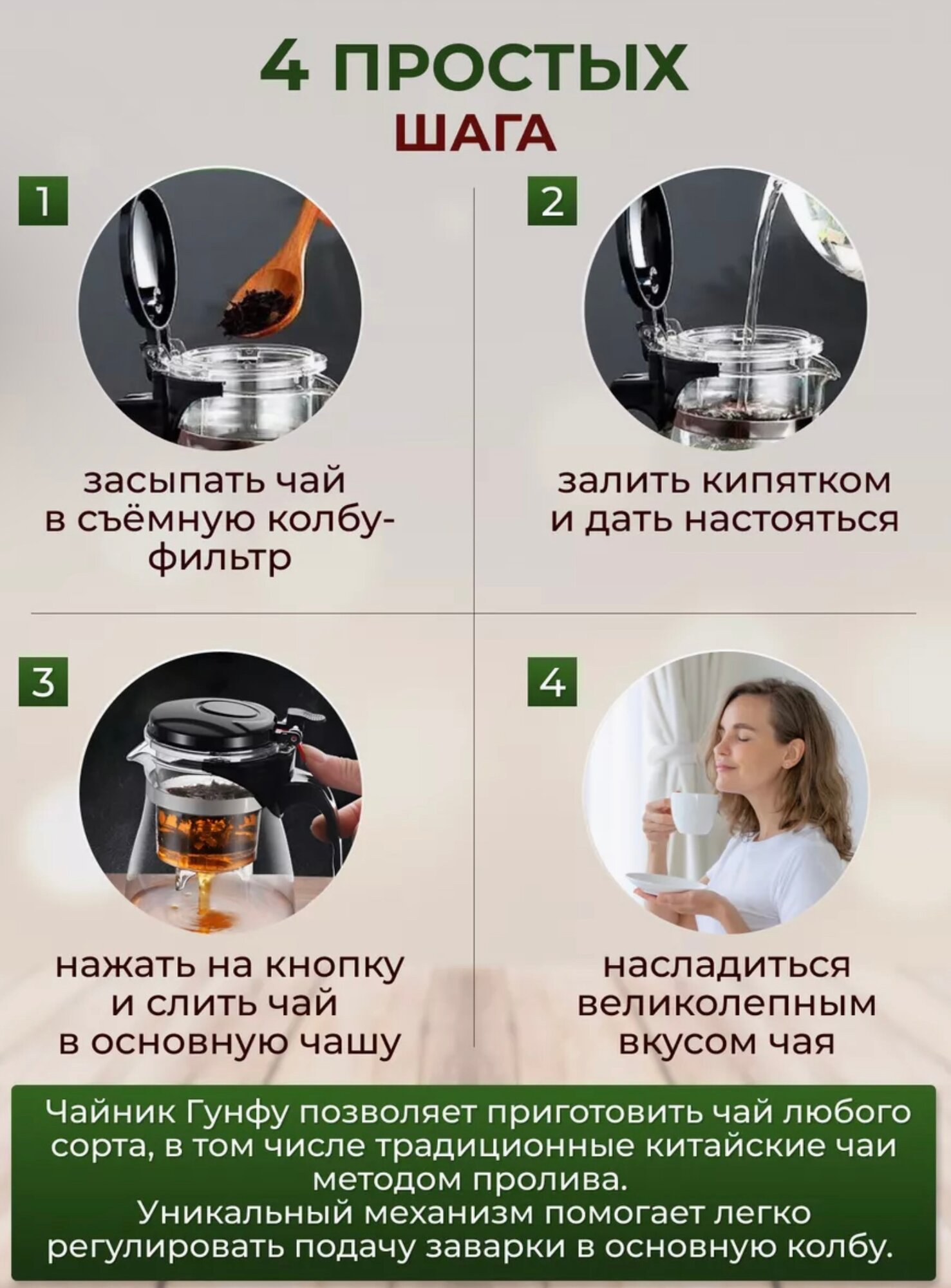 4 ПРОСТЫХ
ШАГА

1

засыпать чай в съёмную колбу-фильтр

2

залить кипятком и дать настояться

3

нажать на кнопку и слить чай в основную чашу

4

насладиться великолепным вкусом чая

Чайник Гунфу позволяет приготовить чай любого сорта, в том числе традиционные китайские чаи методом пролива.
Уникальный механизм помогает легко регулировать подачу заварки в основную колбу.