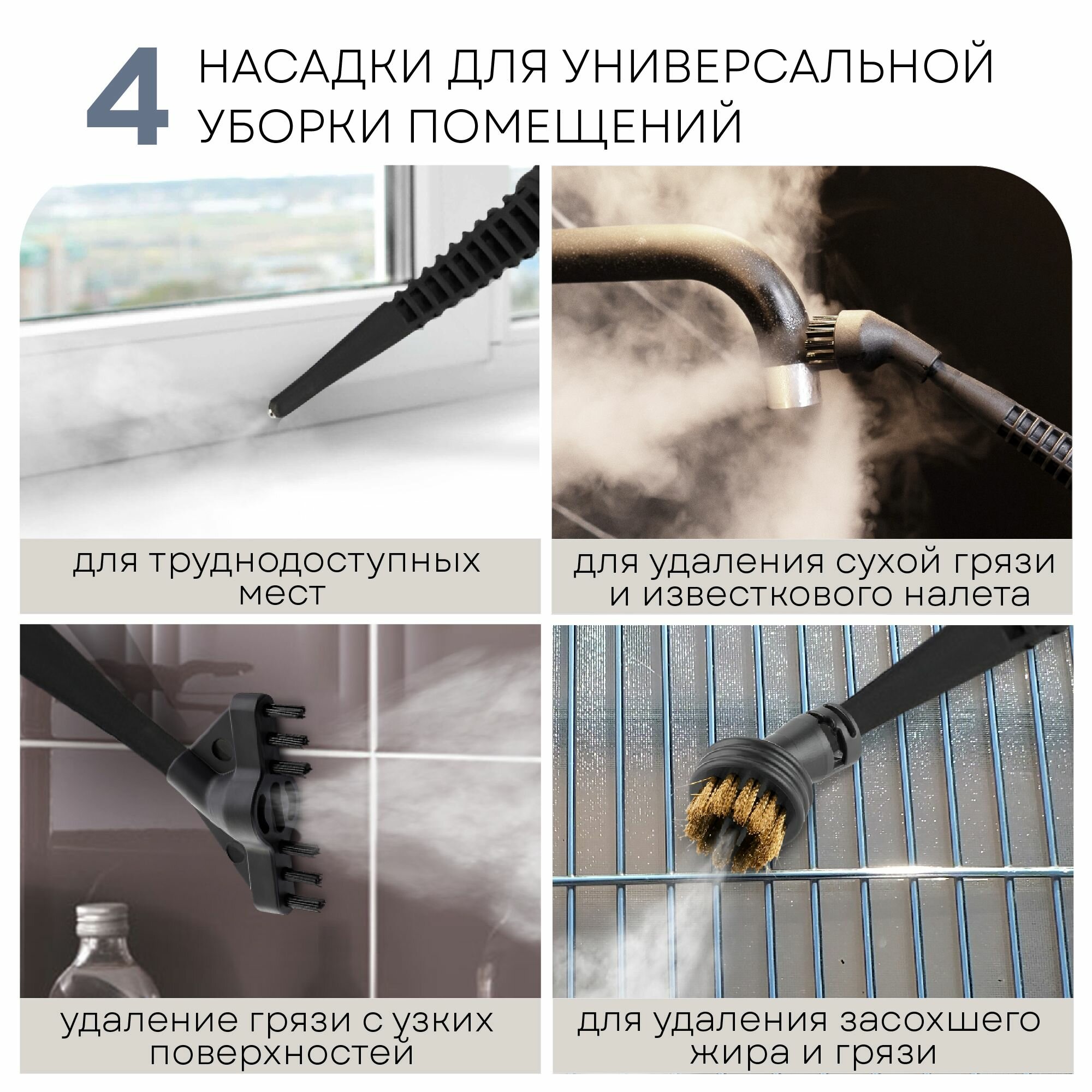 4 НАСАДКИ ДЛЯ УНИВЕРСАЛЬНОЙ УБОРКИ ПОМЕЩЕНИЙ

для труднодоступных мест

для удаления сухой грязи и известкового налета

удаление грязи с узких поверхностей

для удаления засохшего жира и грязи