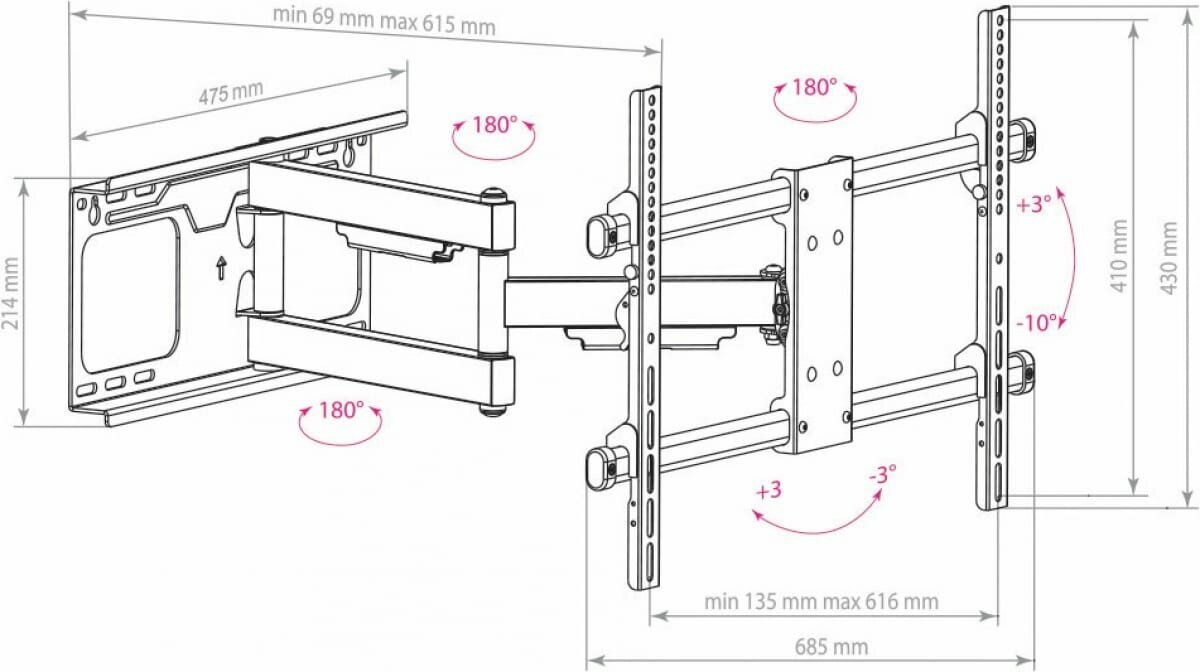 min 69 mm max 615 mm

475 mm

180°

180°

214 mm

180°

+3°

-10°

410 mm

430 mm

+3

-3°

min 135 mm max 616 mm

685 mm