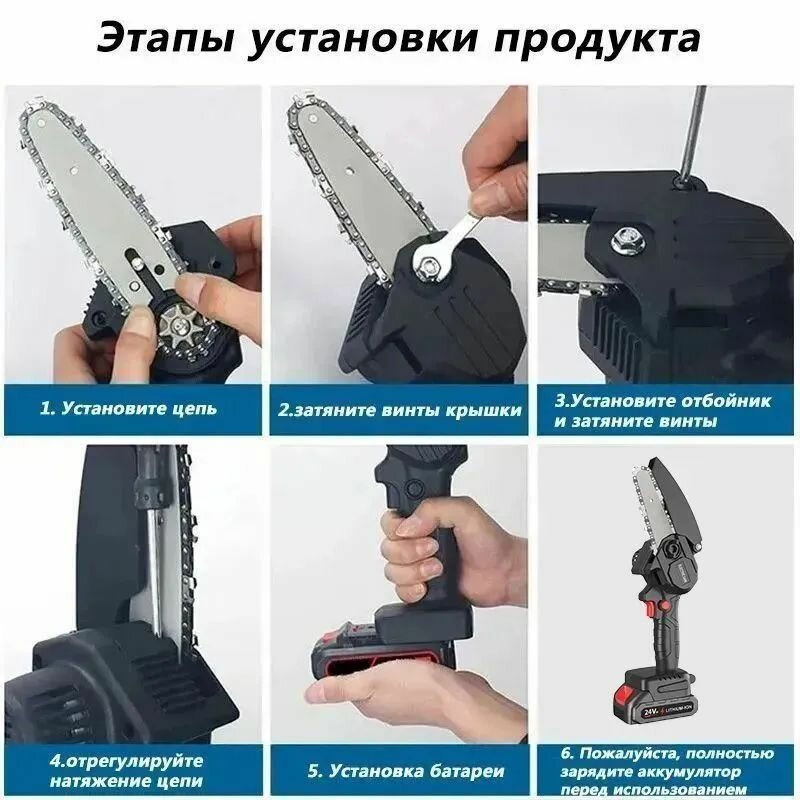 Этапы установки продукта

1. Установите цепь

2.затяните винты крышки

3.Установите отбойник и затяните винты

4.отрегулируйте натяжение цепи

5. Установка батареи

24V LITHIUM-ION

6. Пожалуйста, полностью зарядите аккумулятор перед использованием