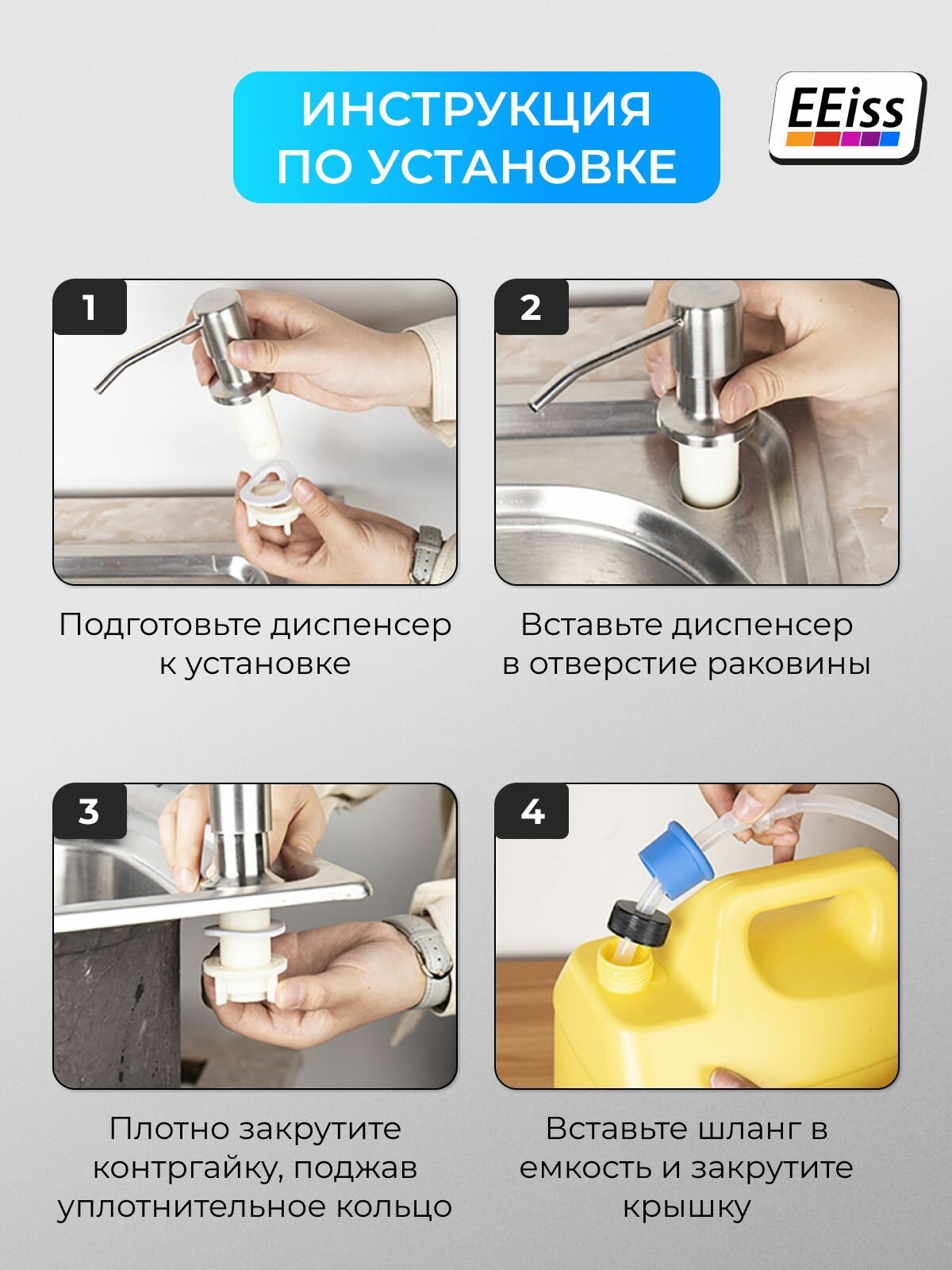 ИНСТРУКЦИЯ ПО УСТАНОВКЕ

EEiss

1

Подготовьте диспенсер к установке

2

Вставьте диспенсер в отверстие раковины

3

Плотно закрутите контргайку, поджав уплотнительное кольцо

4

Вставьте шланг в емкость и закрутите крышку