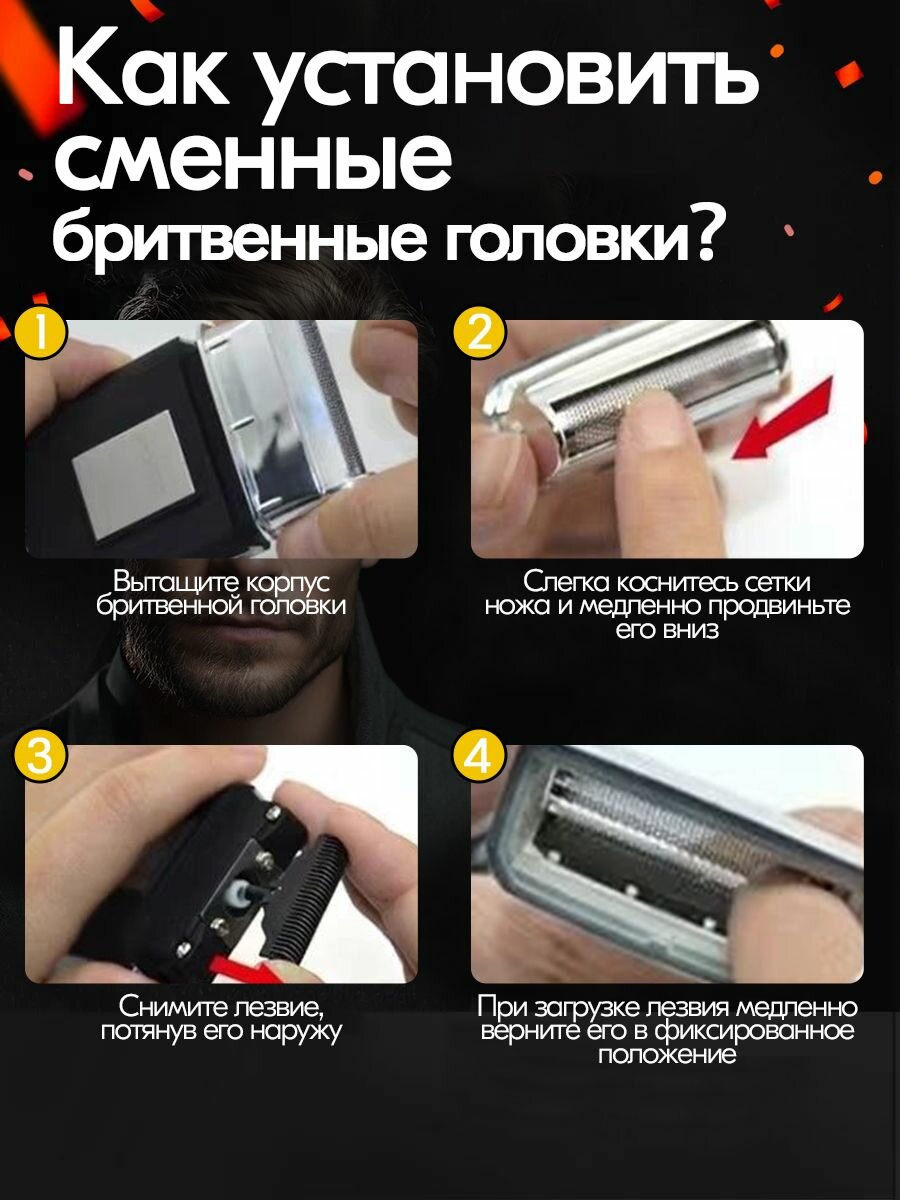 Как установить сменные бритвенные головки?

1

Вытащите корпус бритвенной головки

2

Слегка коснитесь сетки ножа и медленно продвиньте его вниз

3

Снимите лезвие, потянув его наружу

4

При загрузке лезвия медленно верните его в фиксированное положение