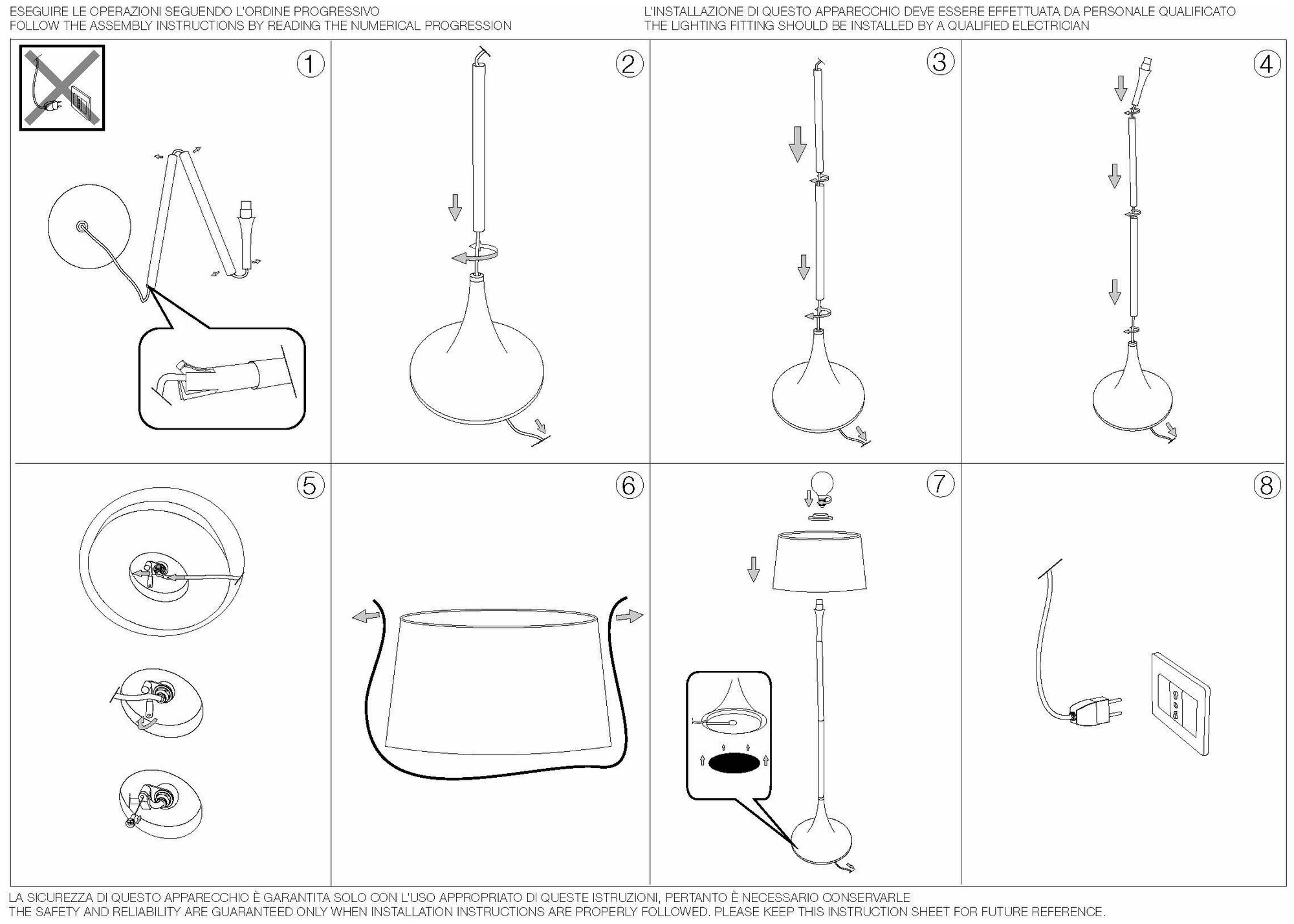 ESEGUIRE LE OPERAZIONI SEGUENDO L'ORDINE PROGRESSIVO
FOLLOW THE ASSEMBLY INSTRUCTIONS BY READING THE NUMERICAL PROGRESSION

L'INSTALLAZIONE DI QUESTO APPARECCHIO DEVE ESSERE EFFETTUATA DA PERSONALE QUALIFICATO
THE LIGHTING FITTING SHOULD BE INSTALLED BY A QUALIFIED ELECTRICIAN

1

2

3

4

5

6

7

8

LA SICUREZZA DI QUESTO APPARECCHIO È GARANTITA SOLO CON L'USO APPROPRIATO DI QUESTE ISTRUZIONI, PERTANTO È NECESSARIO CONSERVARLE
THE SAFETY AND RELIABILITY ARE GUARANTEED ONLY WHEN INSTALLATION INSTRUCTIONS ARE PROPERLY FOLLOWED. PLEASE KEEP THIS INSTRUCTION SHEET FOR FUTURE REFERENCE.