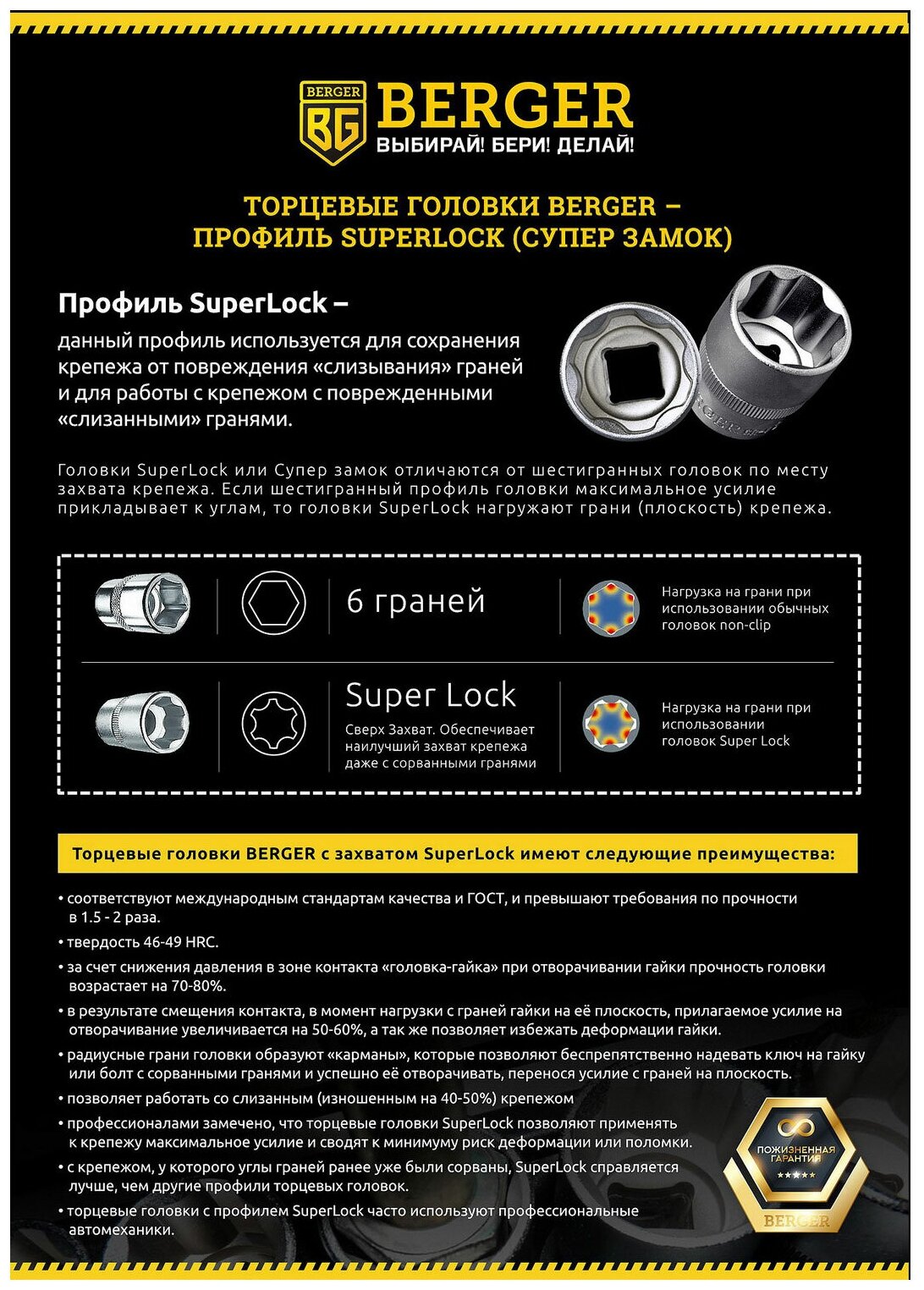 BERGER
BG
BERGER
ВЫБИРАЙ! БЕРИ! ДЕЛАЙ!

ТОРЦЕВЫЕ ГОЛОВКИ BERGER – ПРОФИЛЬ SUPERLOCK (СУПЕР ЗАМОК)

Профиль SuperLock –
данный профиль используется для сохранения крепежа от повреждения «слизывания» граней и для работы с крепежом с поврежденными «слизанными» гранями.

Головки SuperLock или Супер замок отличаются от шестигранных головок по месту захвата крепежа. Если шестигранный профиль головки максимальное усилие прикладывает к углам, то головки SuperLock нагружают грани (плоскость) крепежа.

6 граней

Нагрузка на грани при использовании обычных головок non-clip

Super Lock
Сверх Захват. Обеспечивает наилучший захват крепежа даже с сорванными гранями

Нагрузка на грани при использовании головок Super Lock

Торцевые головки BERGER с захватом SuperLock имеют следующие преимущества:

• соответствуют международным стандартам качества и ГОСТ, и превышают требования по прочности в 1.5 - 2 раза.
• твердость 46-49 HRC.
• за счет снижения давления в зоне контакта «головка-гайка» при отворачивании гайки прочность головки возрастает на 70-80%.
• в результате смещения контакта, в момент нагрузки с граней гайки на её плоскость, прилагаемое усилие на отворачивание увеличивается на 50-60%, а так же позволяет избежать деформации гайки.
• радиусные грани головки образуют «карманы», которые позволяют беспрепятственно надевать ключ на гайку или болт с сорванными гранями и успешно её отворачивать, перенося усилие с граней на плоскость.
• позволяет работать со слизанным (изношенным на 40-50%) крепежом
• профессионалами замечено, что торцевые головки SuperLock позволяют применять к крепежу максимальное усилие и сводят к минимуму риск деформации или поломки.
• с крепежом, у которого углы граней ранее уже были сорваны, SuperLock справляется лучше, чем другие профили торцевых головок.
• торцевые головки с профилем SuperLock часто используют профессиональные автомеханики.

ПОЖИЗНЕННАЯ ГАРАНТИЯ
BERGER