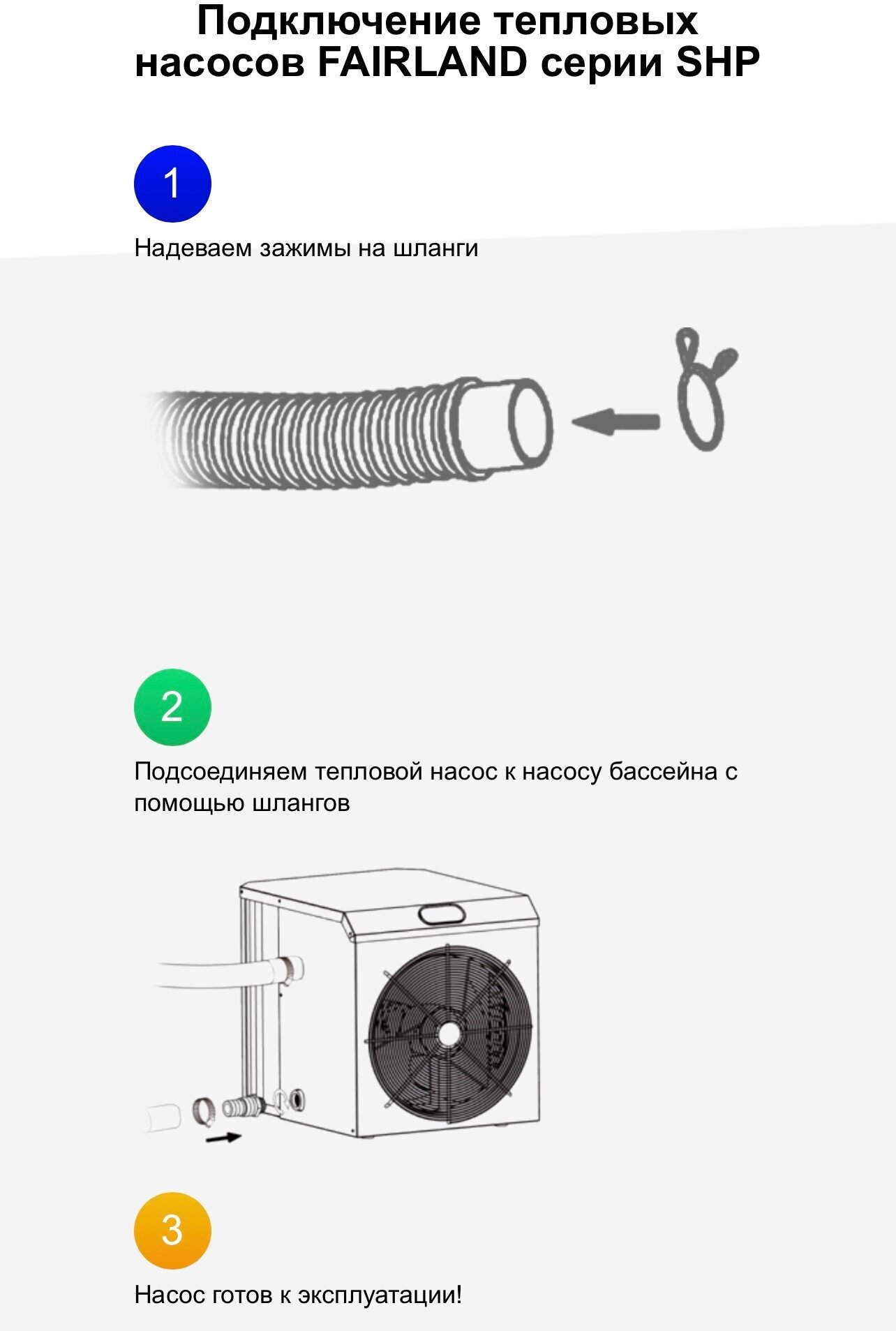 Подключение тепловых насосов FAIRLAND серии SHP

1

Надеваем зажимы на шланги

2

Подсоединяем тепловой насос к насосу бассейна с помощью шлангов

3

Насос готов к эксплуатации!