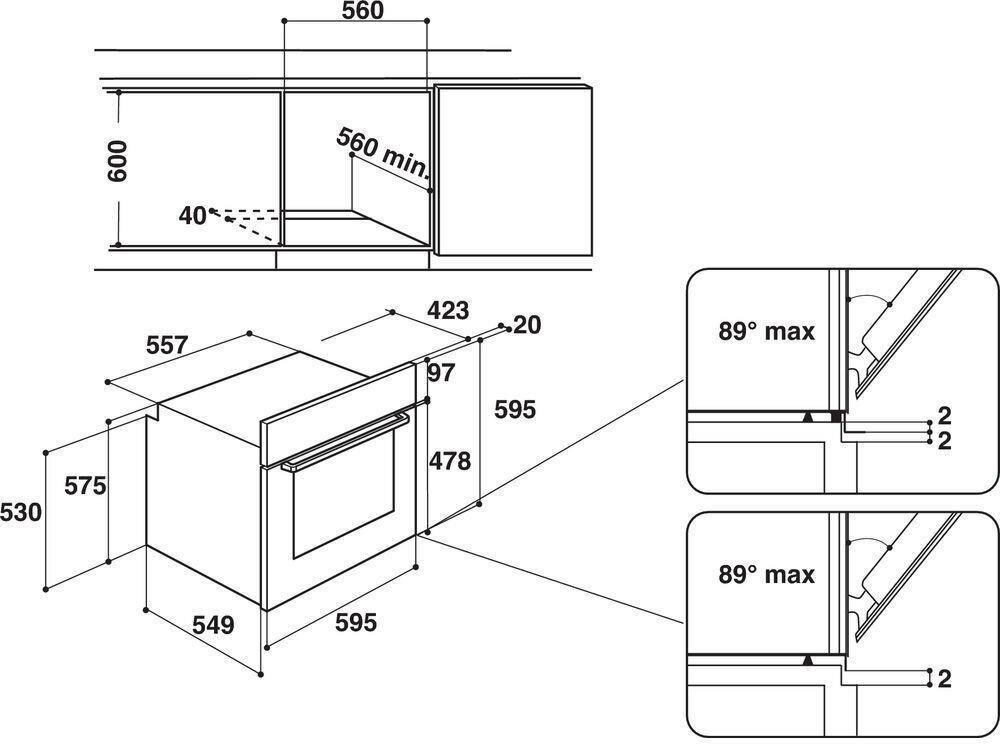 560
600
560 min.
40
557
423
20
97
595
478
575
530
549
595
89° max
2
2
89° max
2