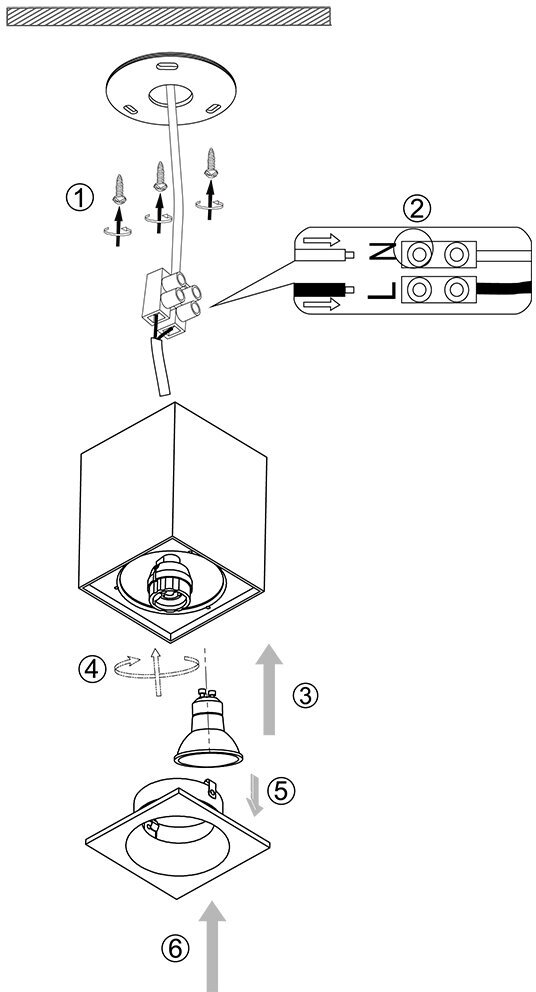 ①
②
N
L
④
③
⑤
⑥