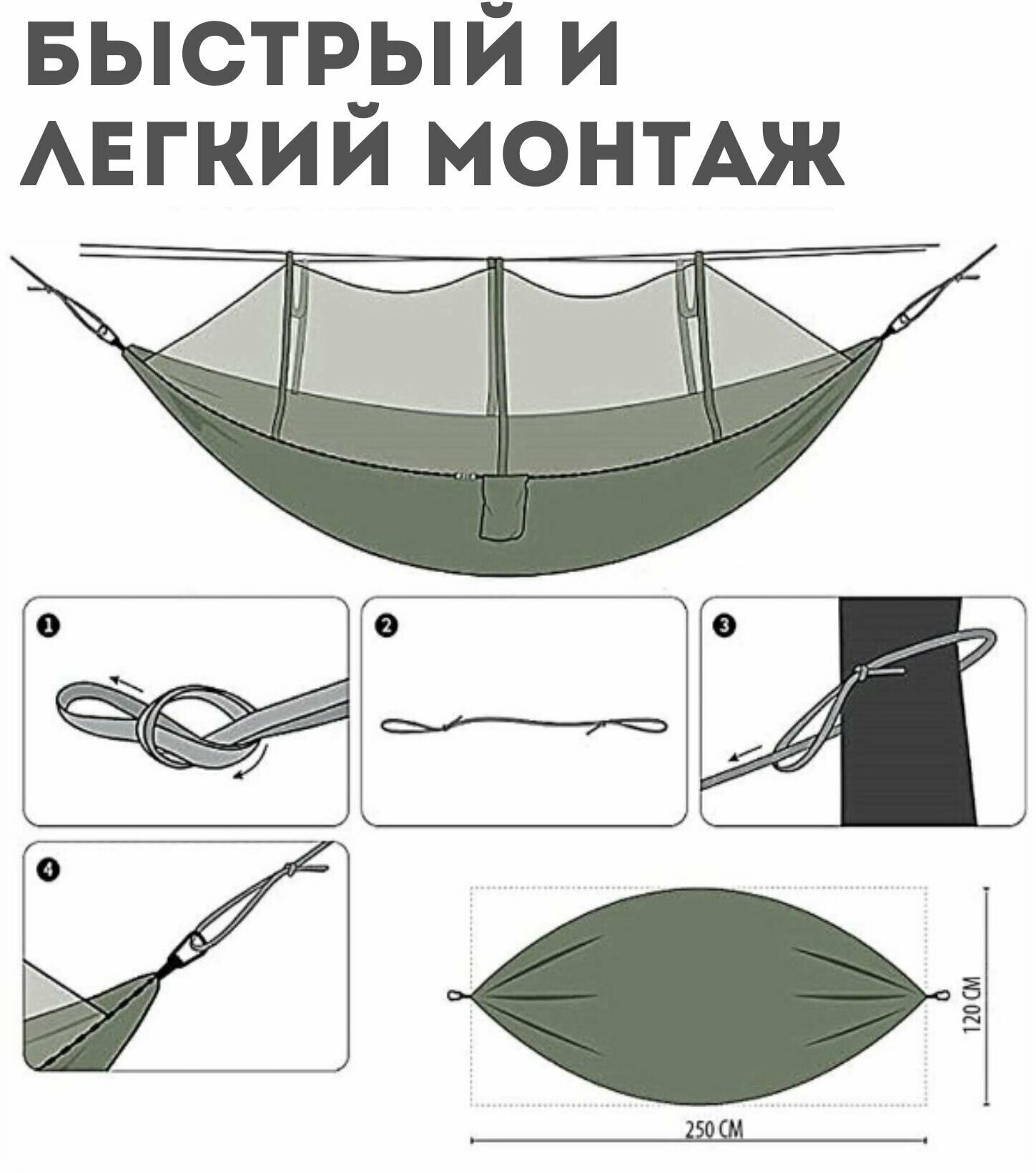 БЫСТРЫЙ И ЛЕГКИЙ МОНТАЖ

1

2

3

4

120 CM

250 CM