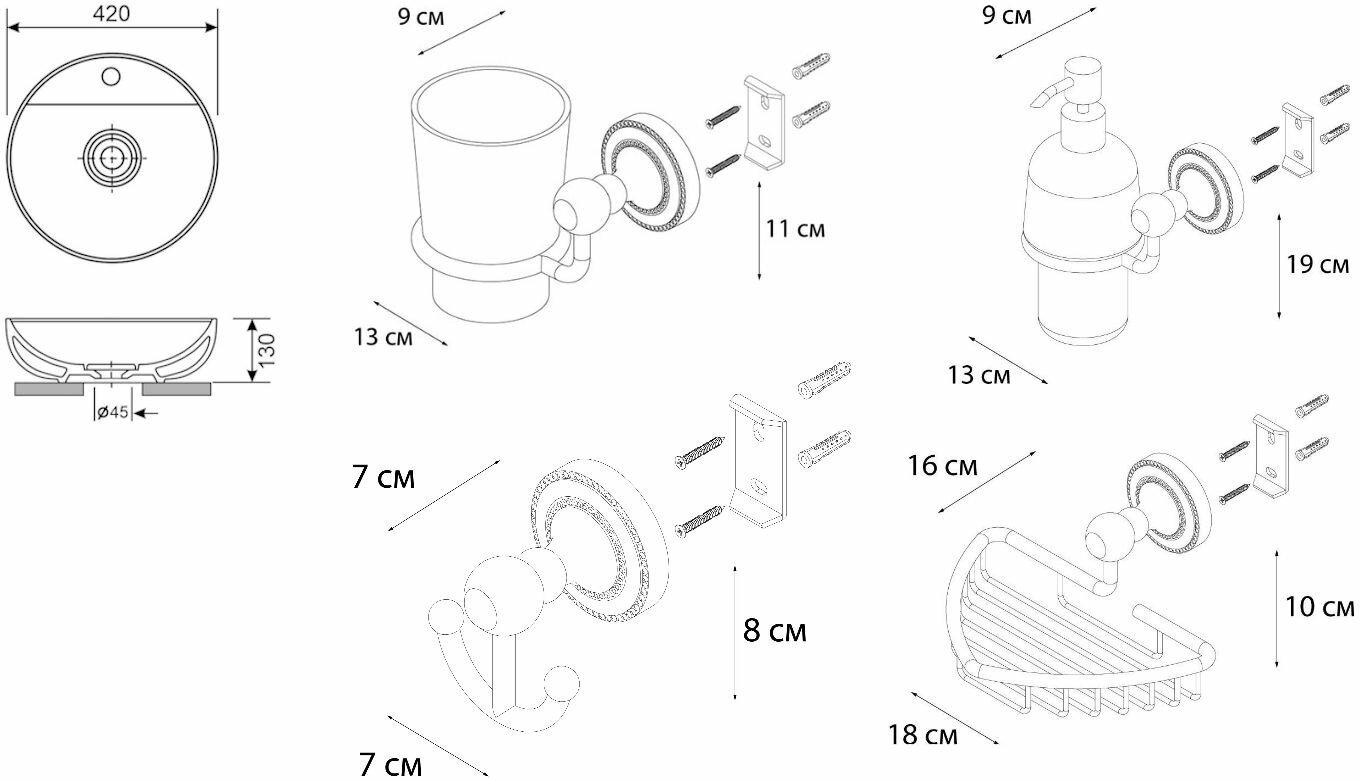 420

130

ø45

9 см

11 см

13 см

9 см

19 см

13 см

7 см

8 см

7 см

16 см

10 см

18 см