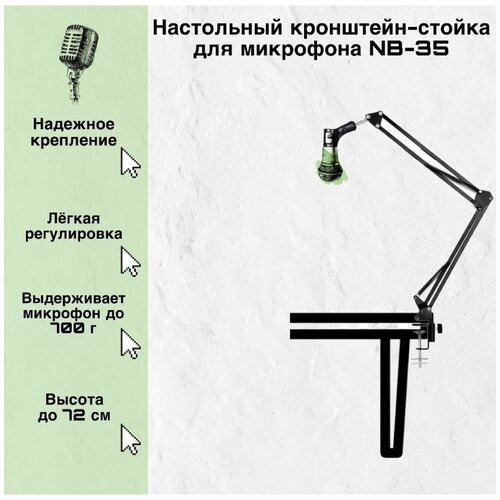 Настольный кронштейн-стойка для микрофона NB-35

Надежное крепление

Лёгкая регулировка

Выдерживает микрофон до 700 г

Высота до 72 см