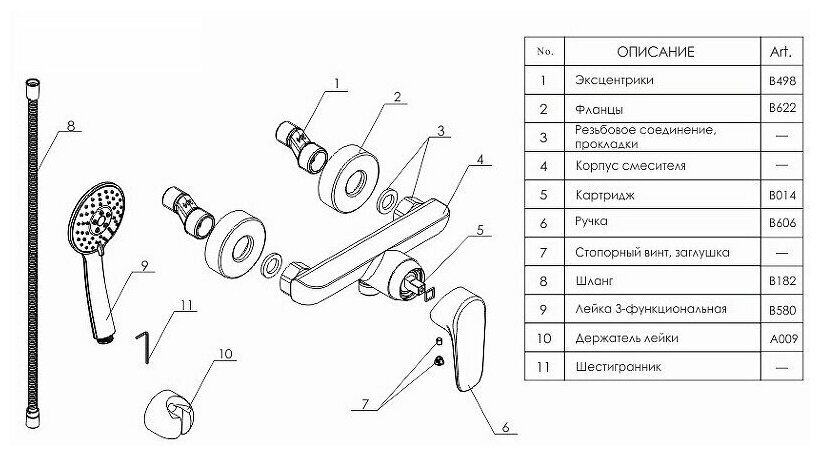 8

1

2

3

4

5

9

11

10

7

6

| No. | ОПИСАНИЕ | Art. |
|---|---|---|
| 1 | Эксцентрики | B498 |
| 2 | Фланцы | B622 |
| 3 | Резьбовое соединение, прокладки | — |
| 4 | Корпус смесителя | — |
| 5 | Картридж | B014 |
| 6 | Ручка | B606 |
| 7 | Стопорный винт, заглушка | — |
| 8 | Шланг | B182 |
| 9 | Лейка 3-функциональная | B580 |
| 10 | Держатель лейки | A009 |
| 11 | Шестигранник | — |