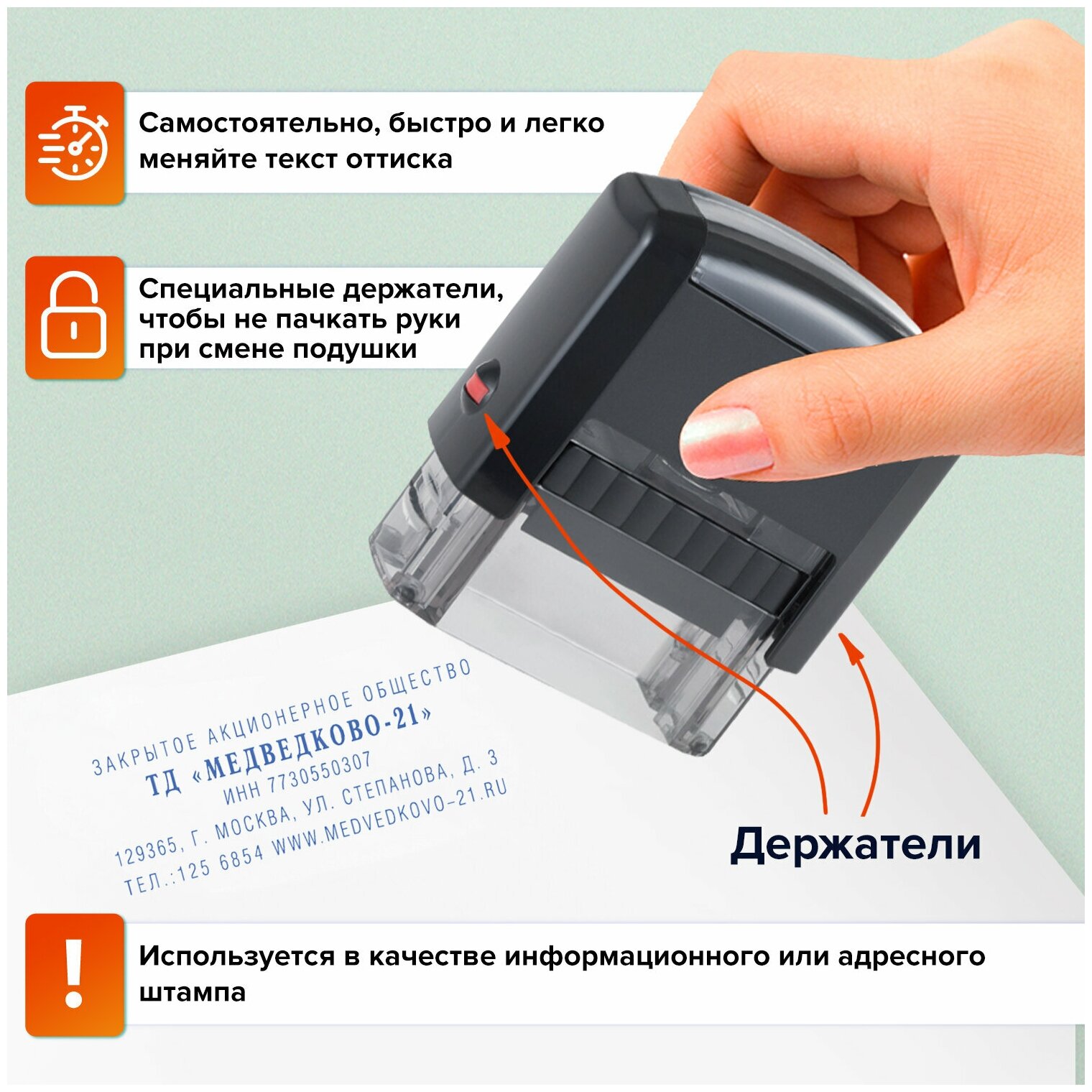 Самостоятельно, быстро и легко меняйте текст оттиска

Специальные держатели, чтобы не пачкать руки при смене подушки

ЗАКРЫТОЕ АКЦИОНЕРНОЕ ОБЩЕСТВО
ТД «МЕДВЕДКОВО-21»
ИНН 7730550307
129365, Г. МОСКВА, УЛ. СТЕПАНОВА, Д. 3
ТЕЛ.:125 6854 WWW.MEDVEDKOVO-21.RU

Держатели

Используется в качестве информационного или адресного штампа