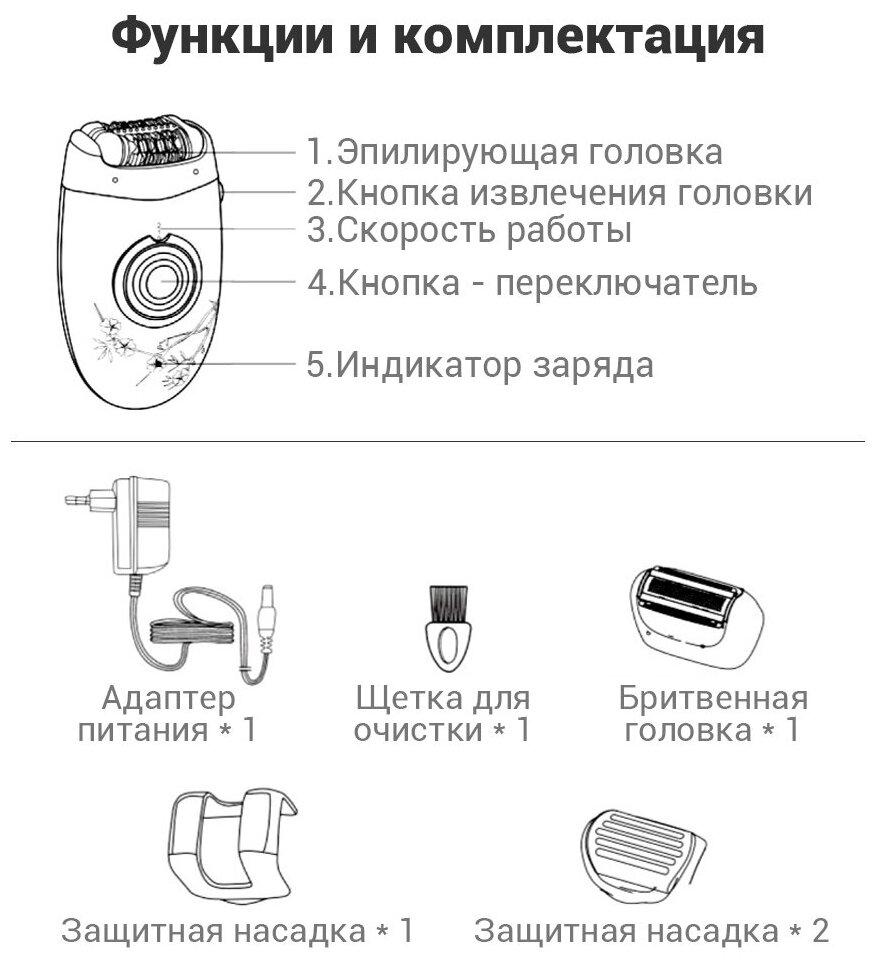 Функции и комплектация

1.Эпилирующая головка
2.Кнопка извлечения головки
3.Скорость работы
4.Кнопка - переключатель
5.Индикатор заряда

Адаптер питания * 1

Щетка для очистки * 1

Бритвенная головка * 1

Защитная насадка * 1

Защитная насадка * 2