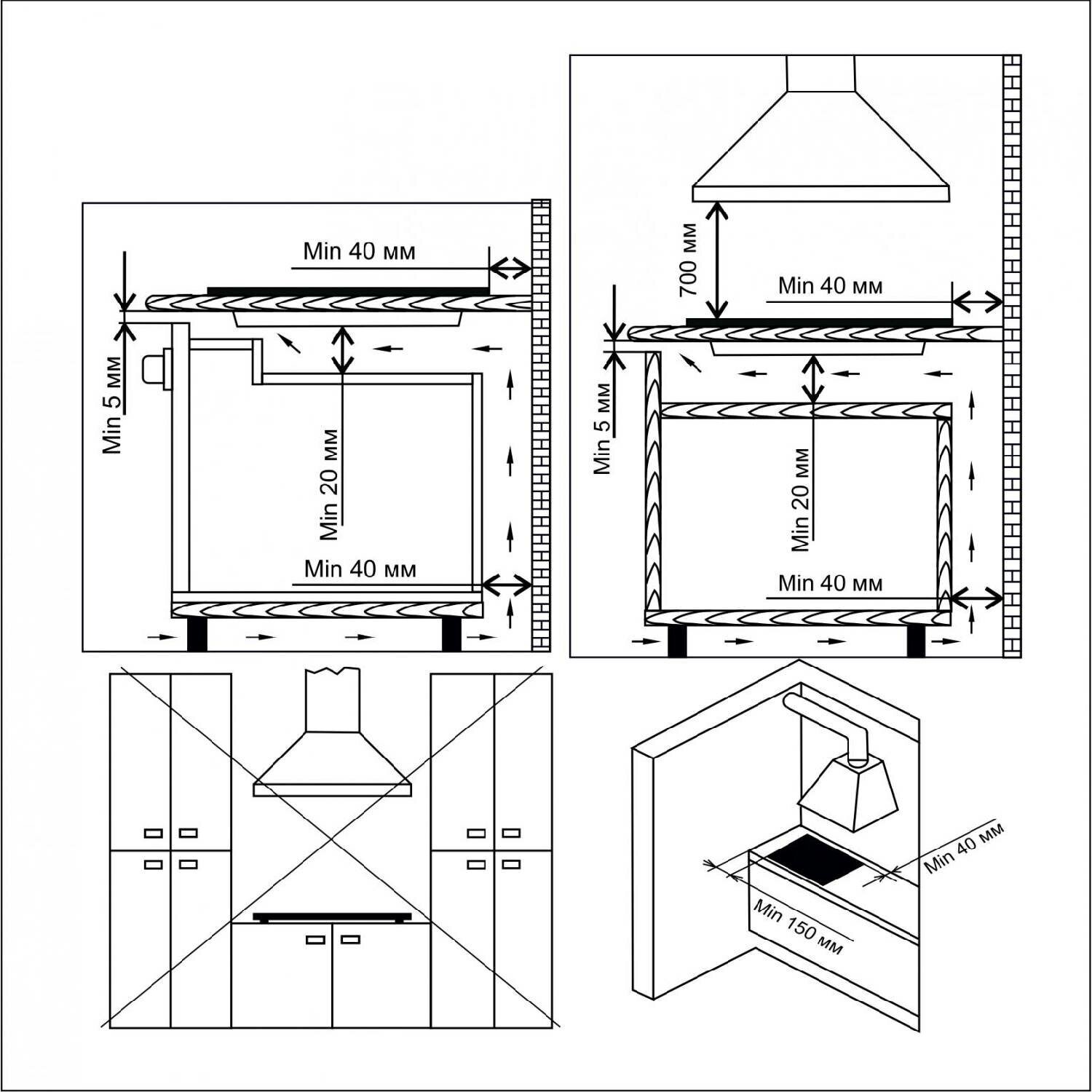 Min 40 мм
Min 5 мм
Min 20 мм
Min 40 мм

700 мм
Min 40 мм
Min 5 мм
Min 20 мм
Min 40 мм

Min 40 мм
Min 150 мм