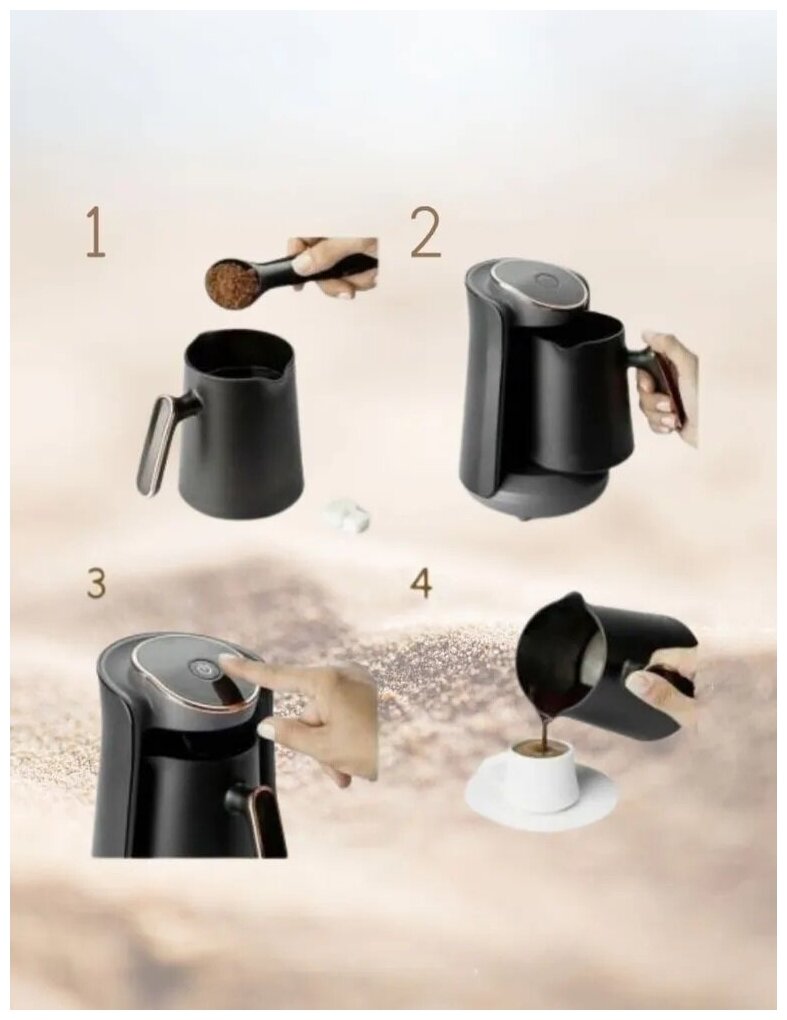 1

2

3

4