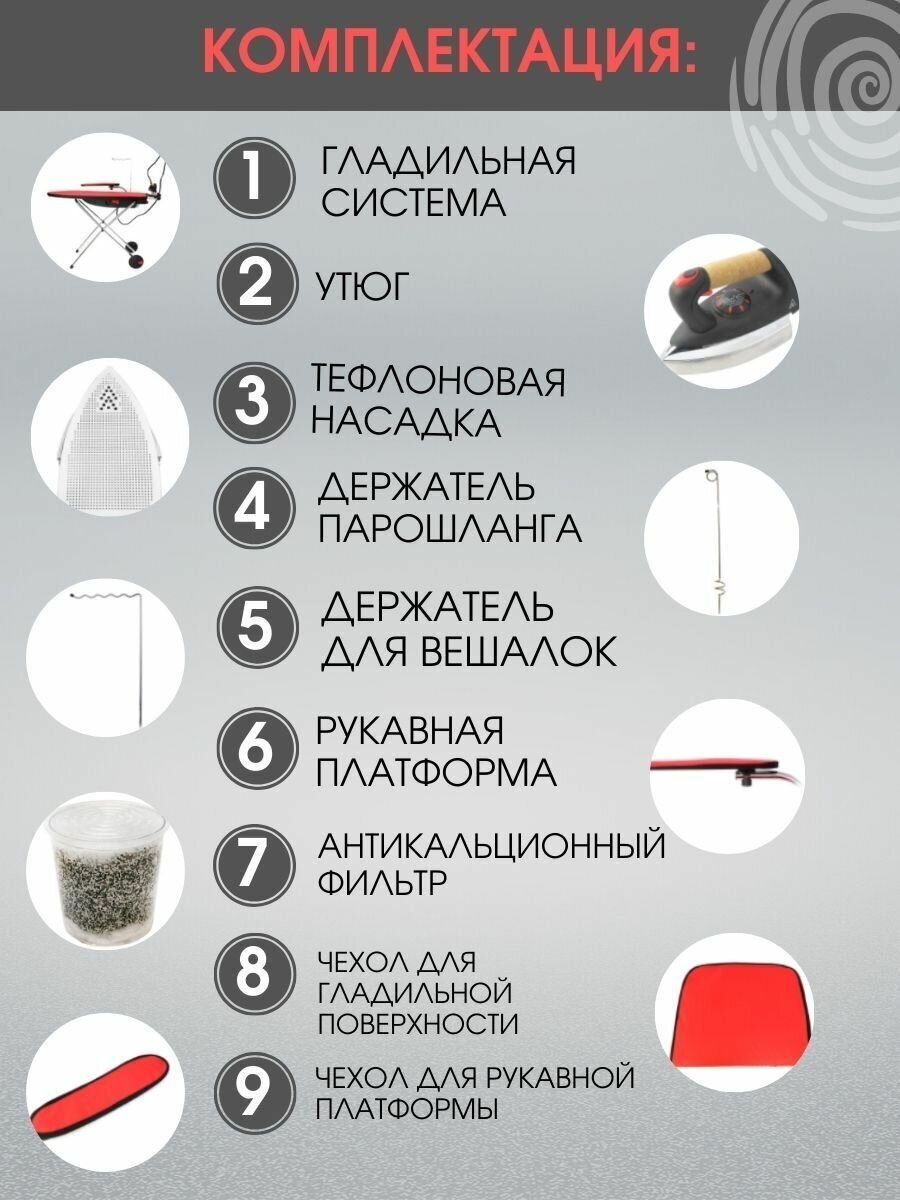 КОМПЛЕКТАЦИЯ:

1 ГЛАДИЛЬНАЯ СИСТЕМА

2 УТЮГ

3 ТЕФЛОНОВАЯ НАСАДКА

4 ДЕРЖАТЕЛЬ ПАРОШЛАНГА

5 ДЕРЖАТЕЛЬ ДЛЯ ВЕШАЛОК

6 РУКАВНАЯ ПЛАТФОРМА

7 АНТИКАЛЬЦИОННЫЙ ФИЛЬТР

8 ЧЕХОЛ ДЛЯ ГЛАДИЛЬНОЙ ПОВЕРХНОСТИ

9 ЧЕХОЛ ДЛЯ РУКАВНОЙ ПЛАТФОРМЫ