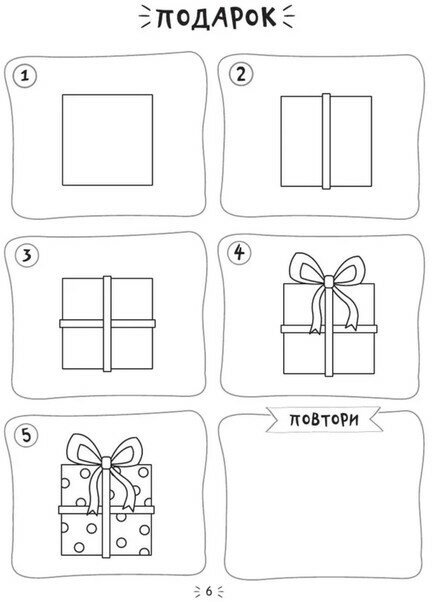 ПОДАРОК

1

2

3

4

5

ПОВТОРИ

6