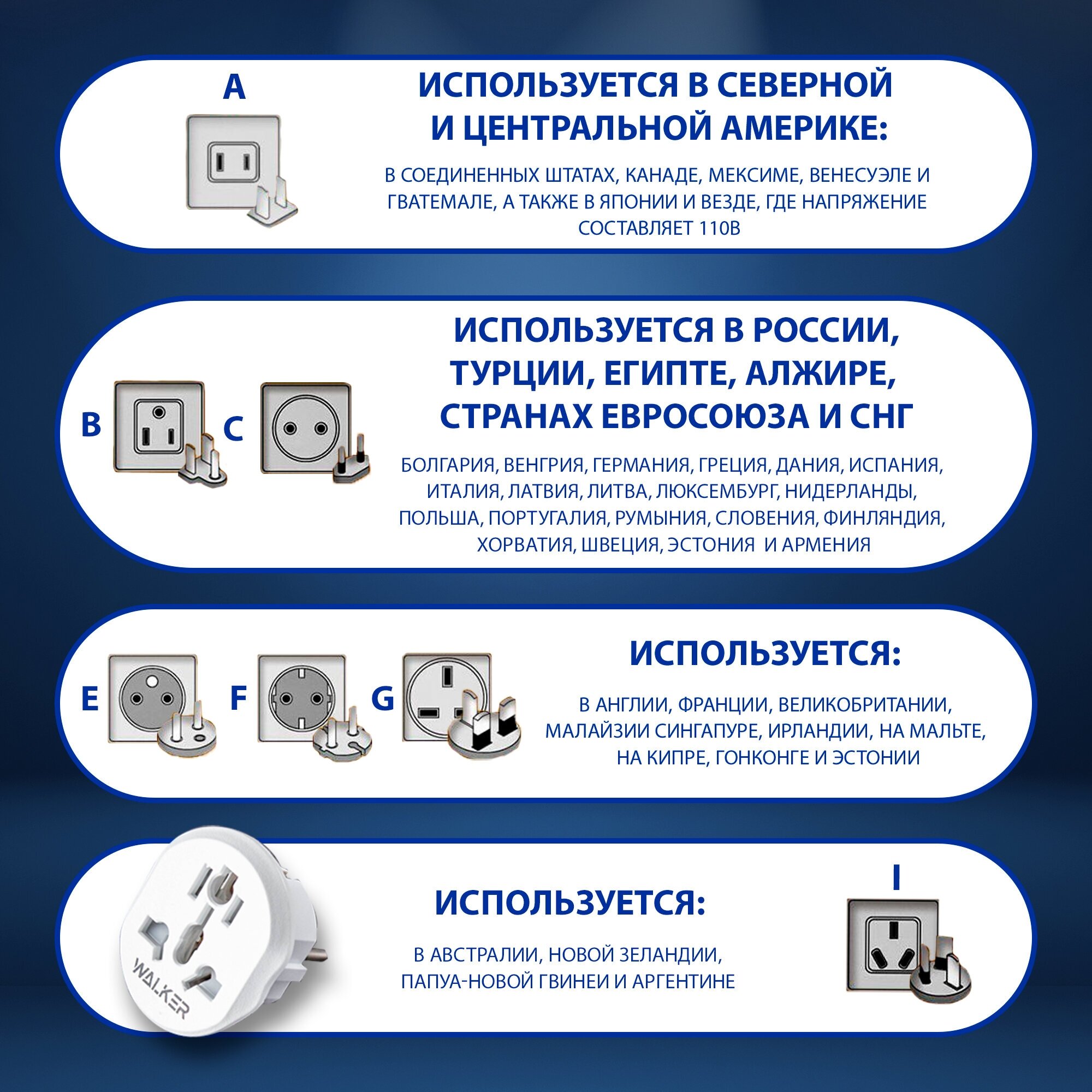 A

ИСПОЛЬЗУЕТСЯ В СЕВЕРНОЙ И ЦЕНТРАЛЬНОЙ АМЕРИКЕ:

В СОЕДИНЕННЫХ ШТАТАХ, КАНАДЕ, МЕКСИМЕ, ВЕНЕСУЭЛЕ И ГВАТЕМАЛЕ, А ТАКЖЕ В ЯПОНИИ И ВЕЗДЕ, ГДЕ НАПРЯЖЕНИЕ СОСТАВЛЯЕТ 110В

B

C

ИСПОЛЬЗУЕТСЯ В РОССИИ, ТУРЦИИ, ЕГИПТЕ, АЛЖИРЕ, СТРАНАХ ЕВРОСОЮЗА И СНГ

БОЛГАРИЯ, ВЕНГРИЯ, ГЕРМАНИЯ, ГРЕЦИЯ, ДАНИЯ, ИСПАНИЯ, ИТАЛИЯ, ЛАТВИЯ, ЛИТВА, ЛЮКСЕМБУРГ, НИДЕРЛАНДЫ, ПОЛЬША, ПОРТУГАЛИЯ, РУМЫНИЯ, СЛОВЕНИЯ, ФИНЛЯНДИЯ, ХОРВАТИЯ, ШВЕЦИЯ, ЭСТОНИЯ И АРМЕНИЯ

E

F

G

ИСПОЛЬЗУЕТСЯ:

В АНГЛИИ, ФРАНЦИИ, ВЕЛИКОБРИТАНИИ, МАЛАЙЗИИ СИНГАПУРЕ, ИРЛАНДИИ, НА МАЛЬТЕ, НА КИПРЕ, ГОНКОНГЕ И ЭСТОНИИ

WALKER

ИСПОЛЬЗУЕТСЯ:

В АВСТРАЛИИ, НОВОЙ ЗЕЛАНДИИ, ПАПУА-НОВОЙ ГВИНЕИ И АРГЕНТИНЕ

I