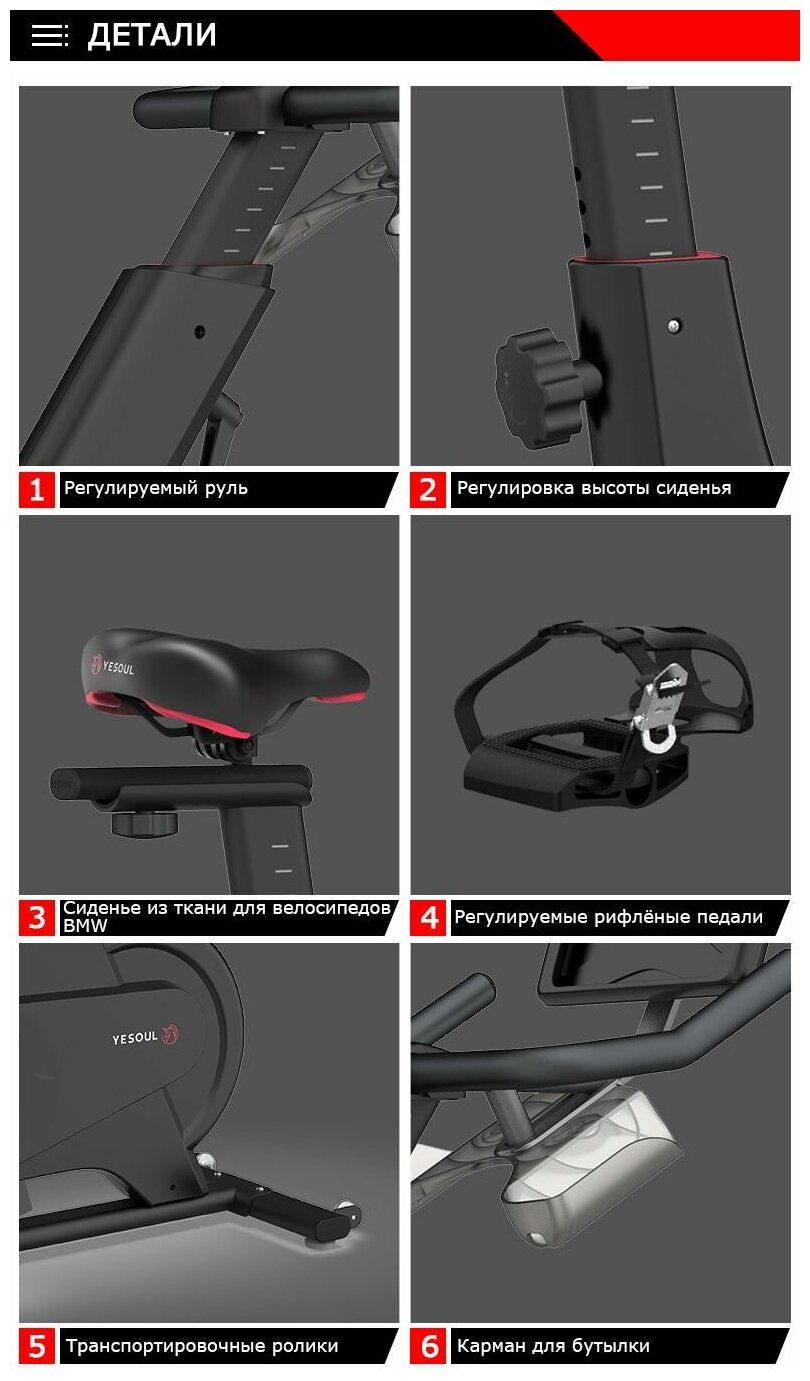 ДЕТАЛИ

1 Регулируемый руль

2 Регулировка высоты сиденья

YESOUL

3 Сиденье из ткани для велосипедов BMW

4 Регулируемые рифлёные педали

YESOUL

5 Транспортировочные ролики

6 Карман для бутылки