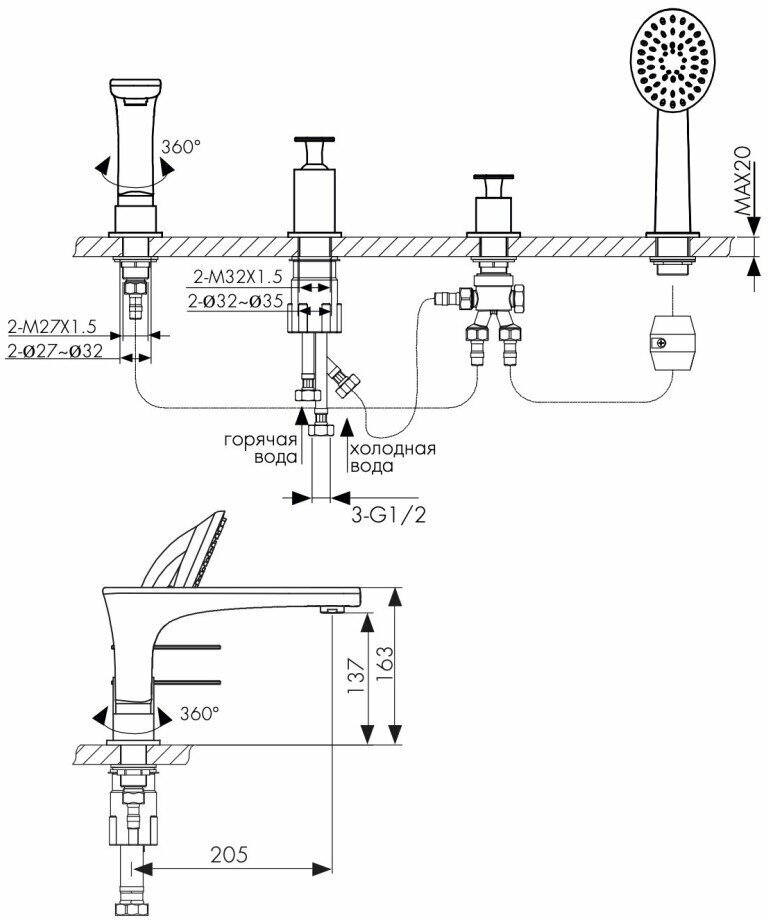 360°

MAX20

2-M32X1.5

2-Ø32~Ø35

2-M27X1.5

2-Ø27~Ø32

горячая вода

холодная вода

3-G1/2

137

163

360°

205