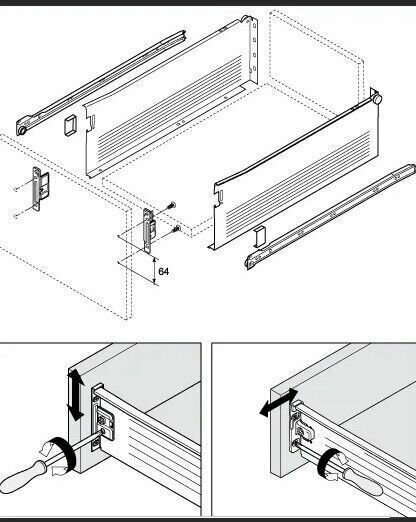 64