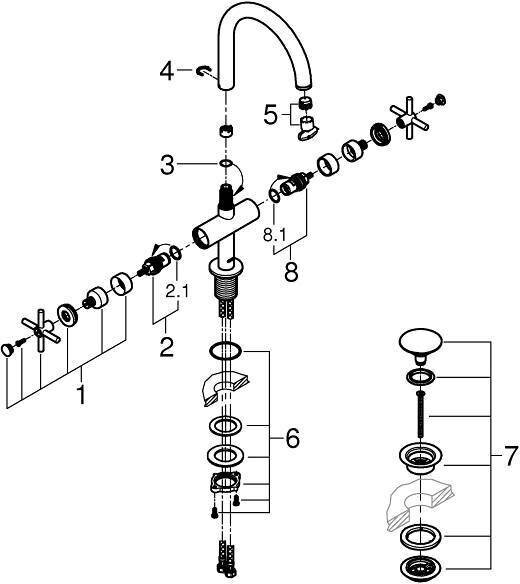 4
5
3
8.1
8
2.1
2
1
6
7