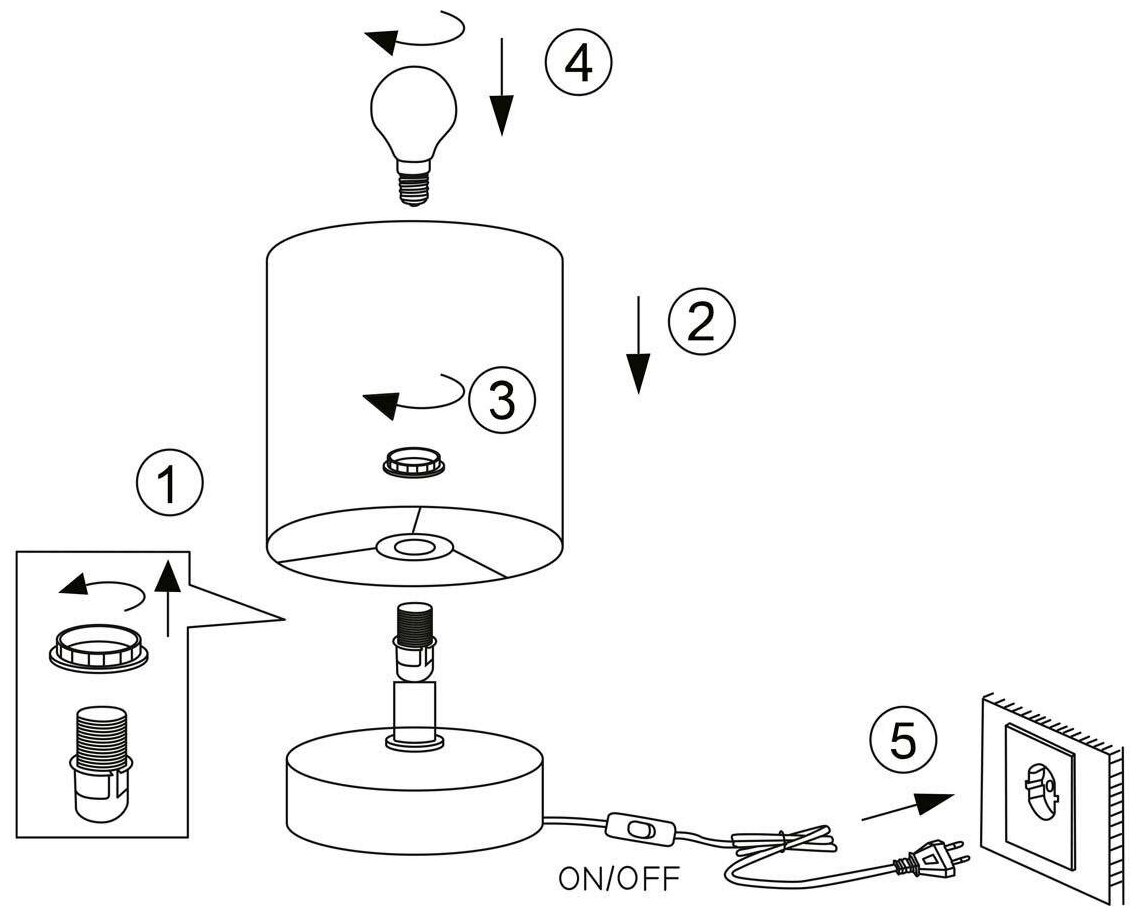 4

2

3

1

5

ON/OFF