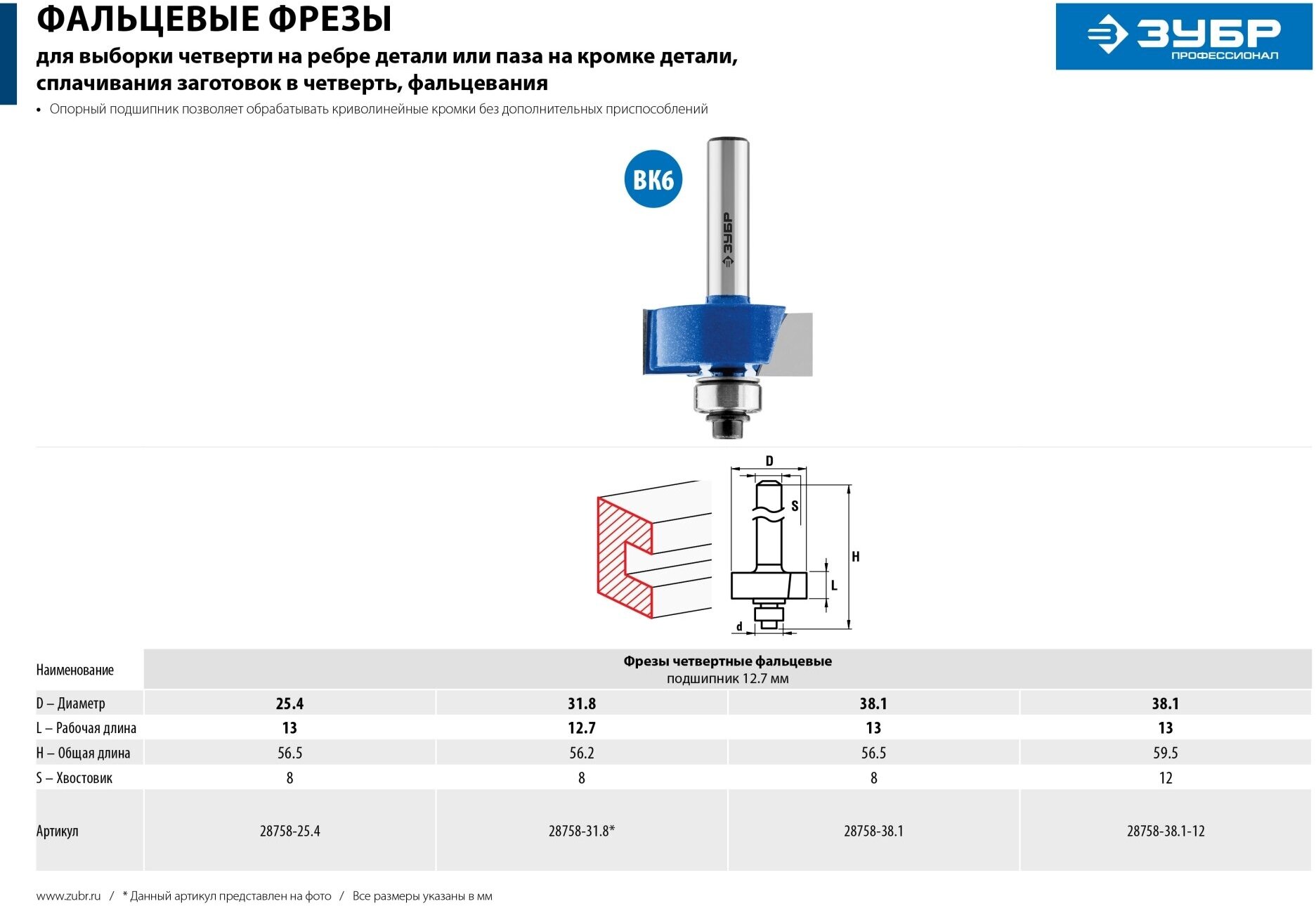 ФАЛЬЦЕВЫЕ ФРЕЗЫ

для выборки четверти на ребре детали или паза на кромке детали, сплачивания заготовок в четверть, фальцевания

ЗУБР ПРОФЕССИОНАЛ

• Опорный подшипник позволяет обрабатывать криволинейные кромки без дополнительных приспособлений

ВК6

ЗУБР

D

S

H

L

d

| Наименование | Фрезы четвертные фальцевые подшипник 12.7 мм | | | |
|---|---|---|---|---|
| D – Диаметр | 25.4 | 31.8 | 38.1 | 38.1 |
| L – Рабочая длина | 13 | 12.7 | 13 | 13 |
| H – Общая длина | 56.5 | 56.2 | 56.5 | 59.5 |
| S – Хвостовик | 8 | 8 | 8 | 12 |
| Артикул | 28758-25.4 | 28758-31.8* | 28758-38.1 | 28758-38.1-12 |

www.zubr.ru / * Данный артикул представлен на фото / Все размеры указаны в мм